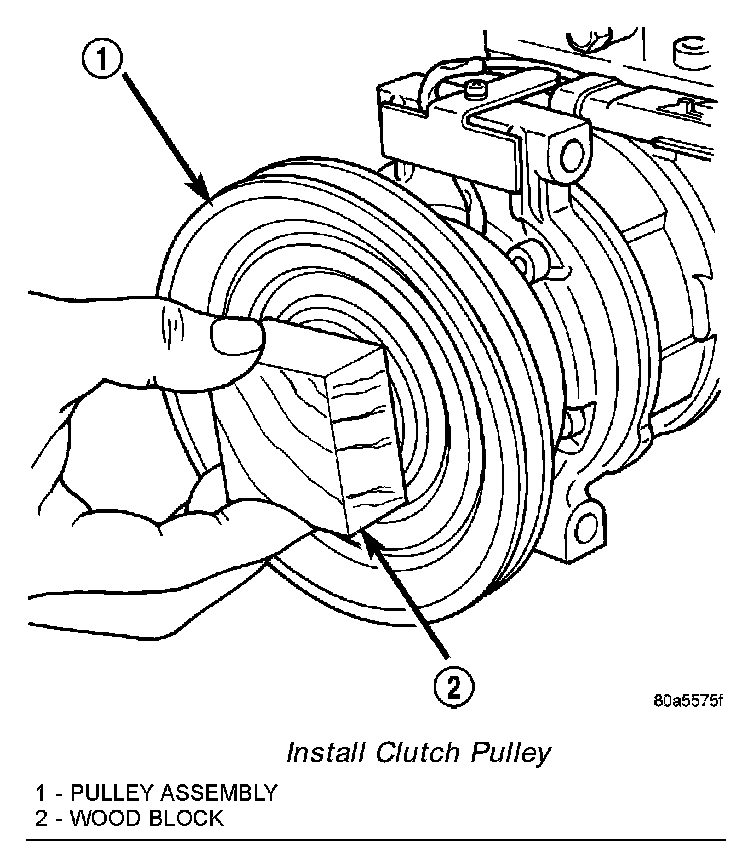 1

2

80a5575f

Install Clutch Pulley

1 - PULLEY ASSEMBLY
2 - WOOD BLOCK