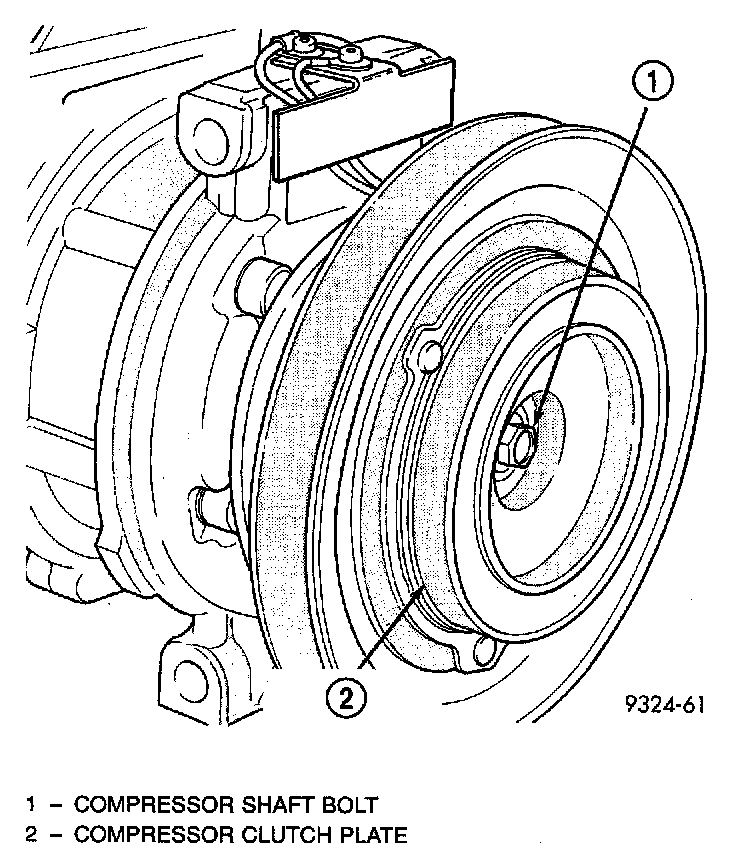 1

2

9324-61

1 – COMPRESSOR SHAFT BOLT
2 – COMPRESSOR CLUTCH PLATE