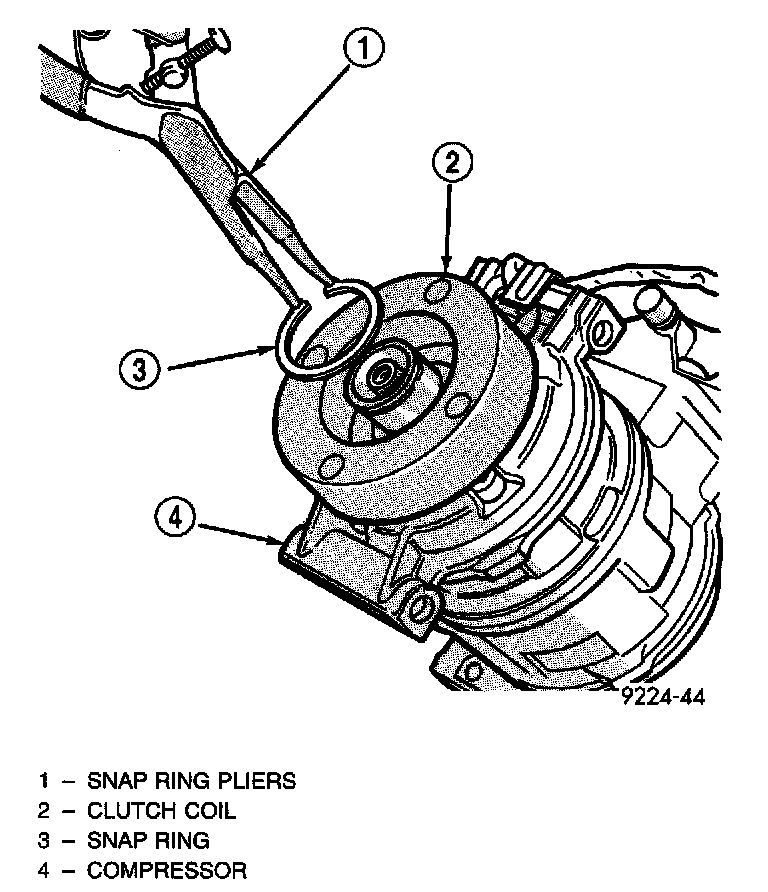 1

2

3

4

9224-44

1 – SNAP RING PLIERS
2 – CLUTCH COIL
3 – SNAP RING
4 – COMPRESSOR