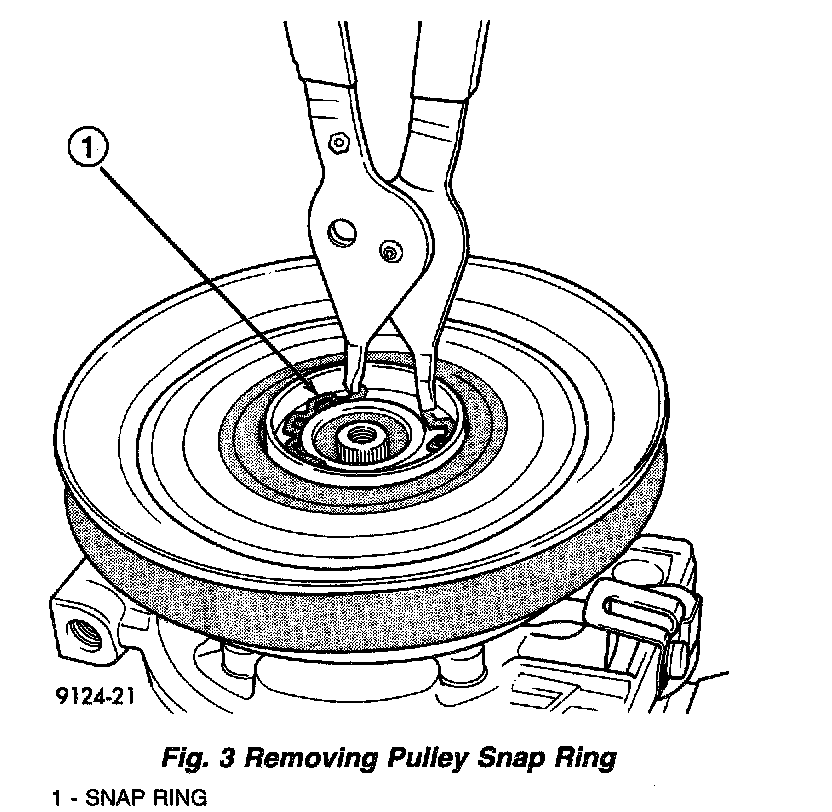 1

9124-21

Fig. 3 Removing Pulley Snap Ring

1 - SNAP RING