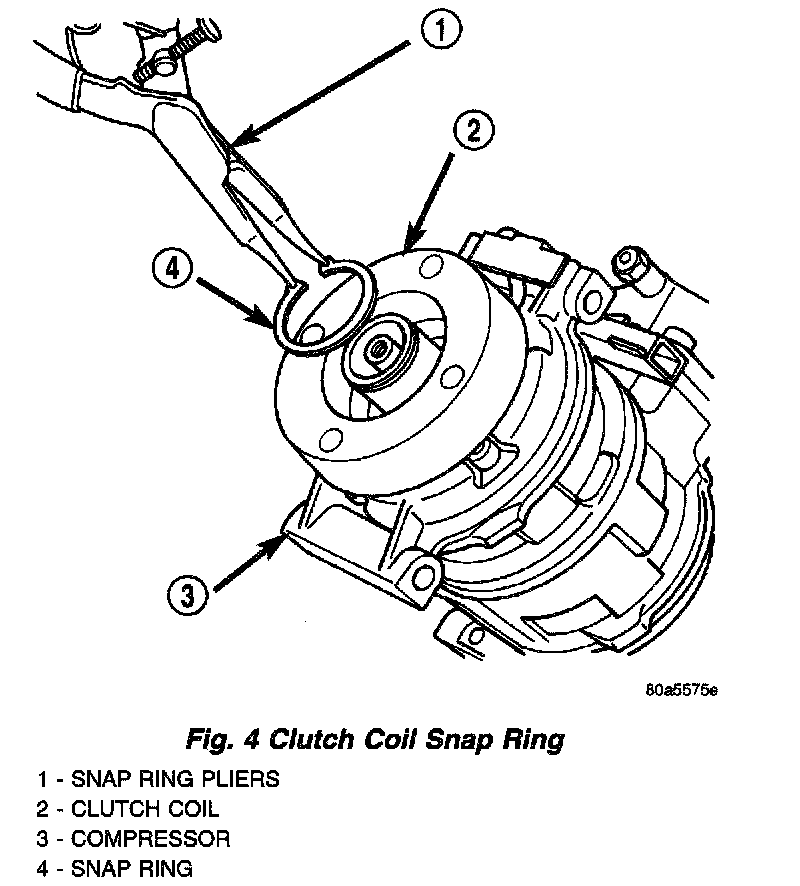 1

2

4

3

80a5575e

Fig. 4 Clutch Coil Snap Ring

1 - SNAP RING PLIERS
2 - CLUTCH COIL
3 - COMPRESSOR
4 - SNAP RING