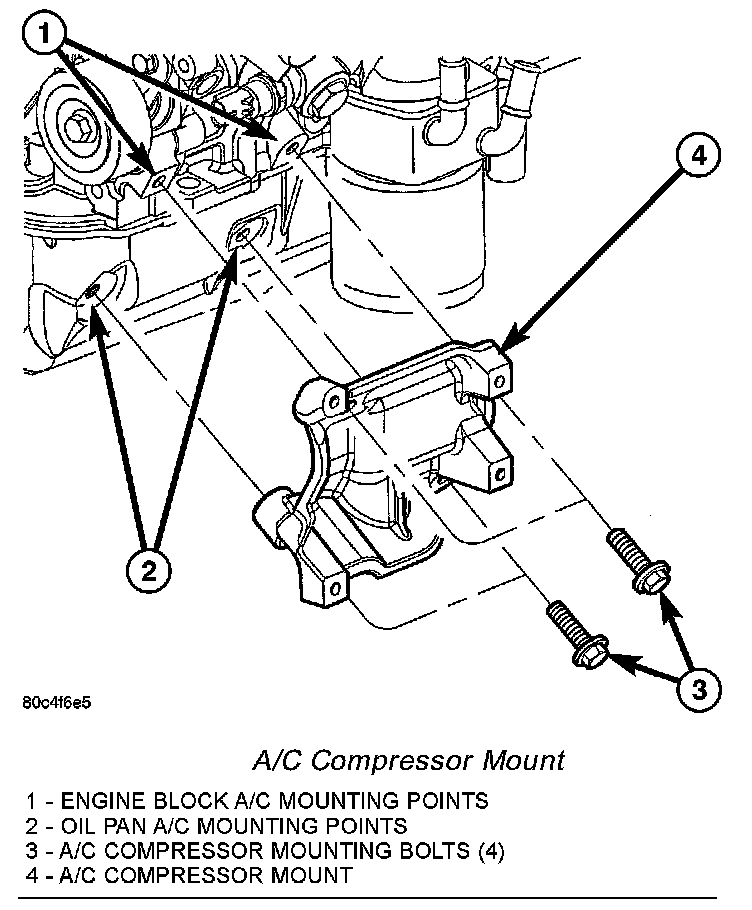 1
4
2
3
80c4f6e5

A/C Compressor Mount

1 - ENGINE BLOCK A/C MOUNTING POINTS
2 - OIL PAN A/C MOUNTING POINTS
3 - A/C COMPRESSOR MOUNTING BOLTS (4)
4 - A/C COMPRESSOR MOUNT