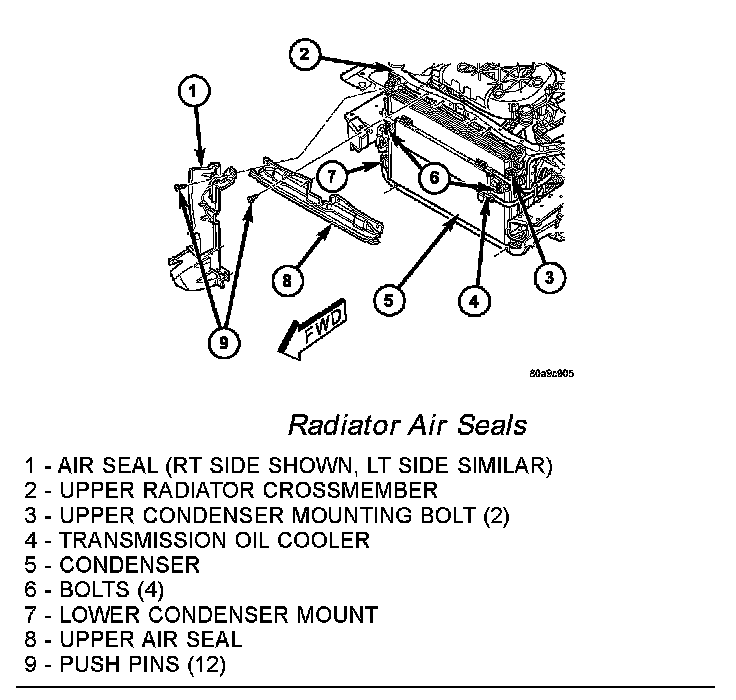 2
1
7
6
8
5
4
3
9
FWD
80a9c905

Radiator Air Seals

1 - AIR SEAL (RT SIDE SHOWN, LT SIDE SIMILAR)
2 - UPPER RADIATOR CROSSMEMBER
3 - UPPER CONDENSER MOUNTING BOLT (2)
4 - TRANSMISSION OIL COOLER
5 - CONDENSER
6 - BOLTS (4)
7 - LOWER CONDENSER MOUNT
8 - UPPER AIR SEAL
9 - PUSH PINS (12)