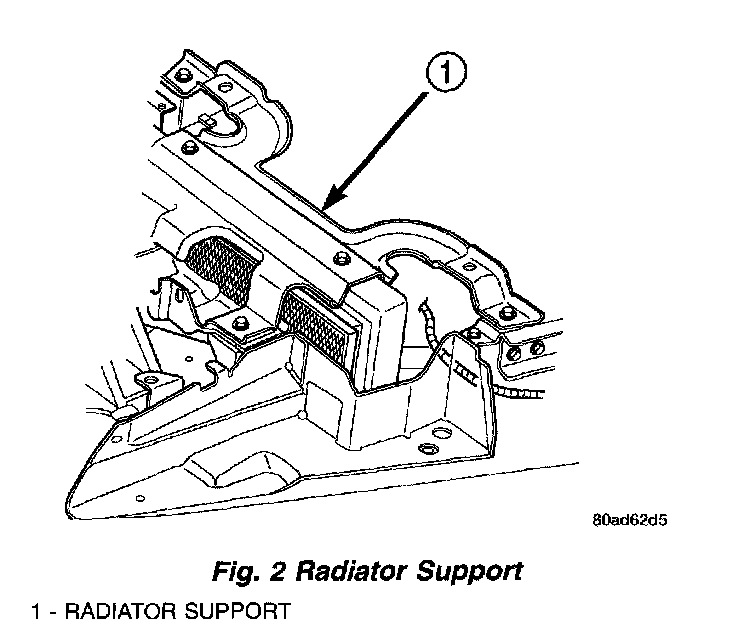 1

80ad62d5

Fig. 2 Radiator Support

1 - RADIATOR SUPPORT