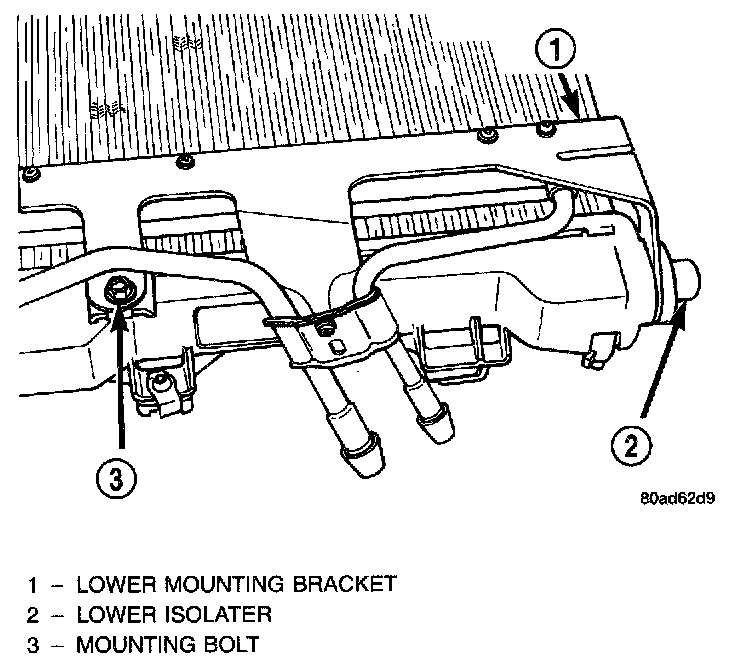 1

2

3

80ad62d9

1 – LOWER MOUNTING BRACKET
2 – LOWER ISOLATER
3 – MOUNTING BOLT