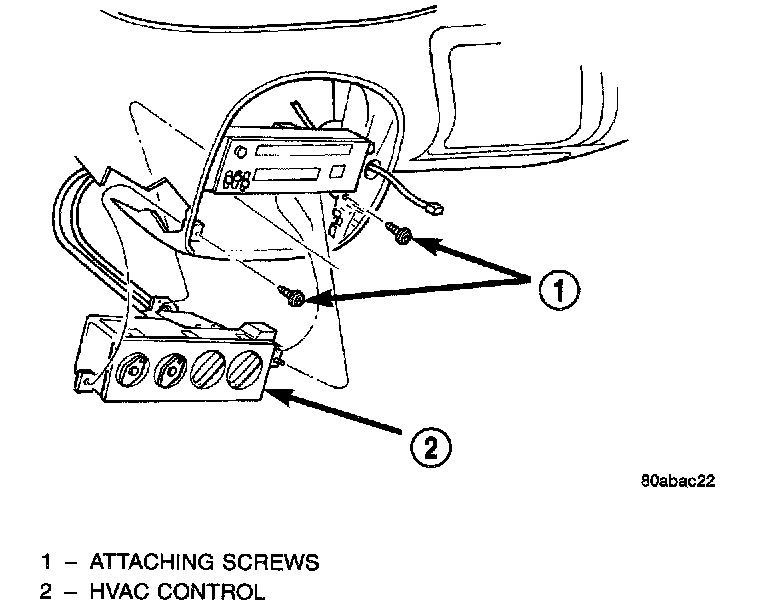 1

2

80abac22

1 – ATTACHING SCREWS
2 – HVAC CONTROL