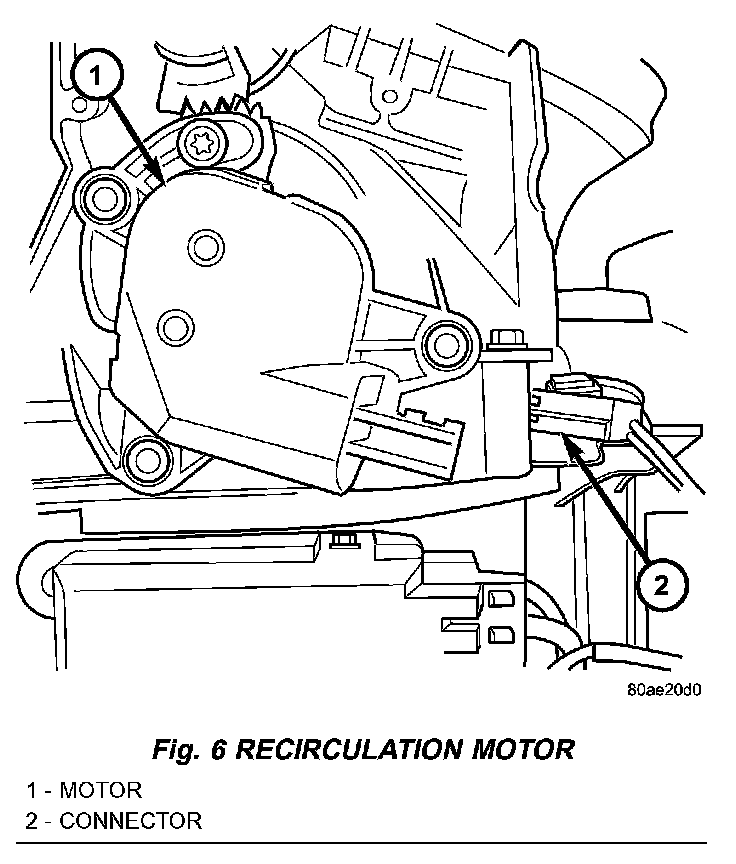 1

2

80ae20d0

Fig. 6 RECIRCULATION MOTOR

1 - MOTOR
2 - CONNECTOR