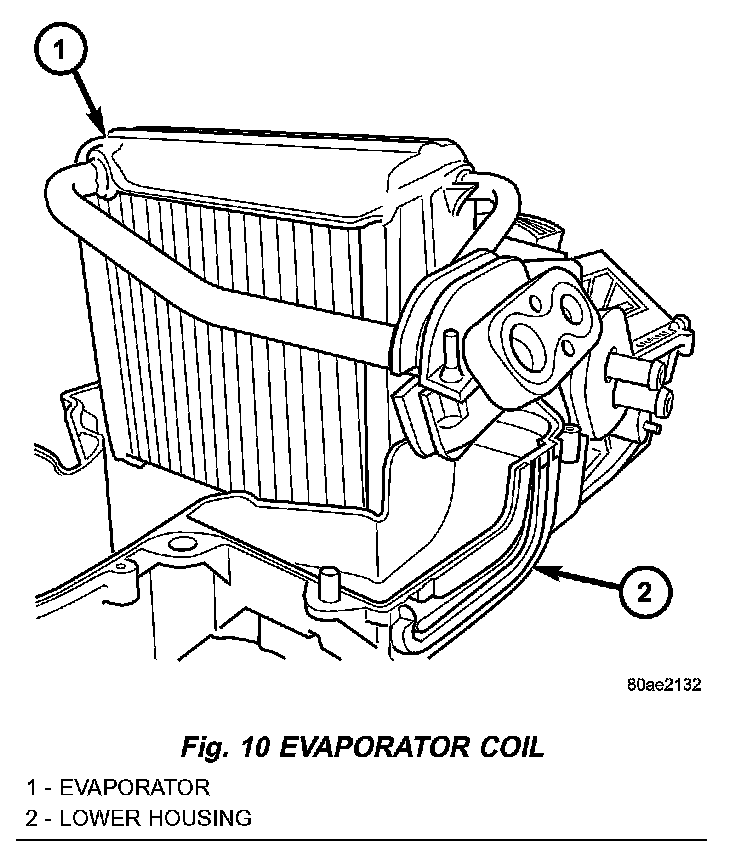 1

2

80ae2132

Fig. 10 EVAPORATOR COIL

1 - EVAPORATOR
2 - LOWER HOUSING