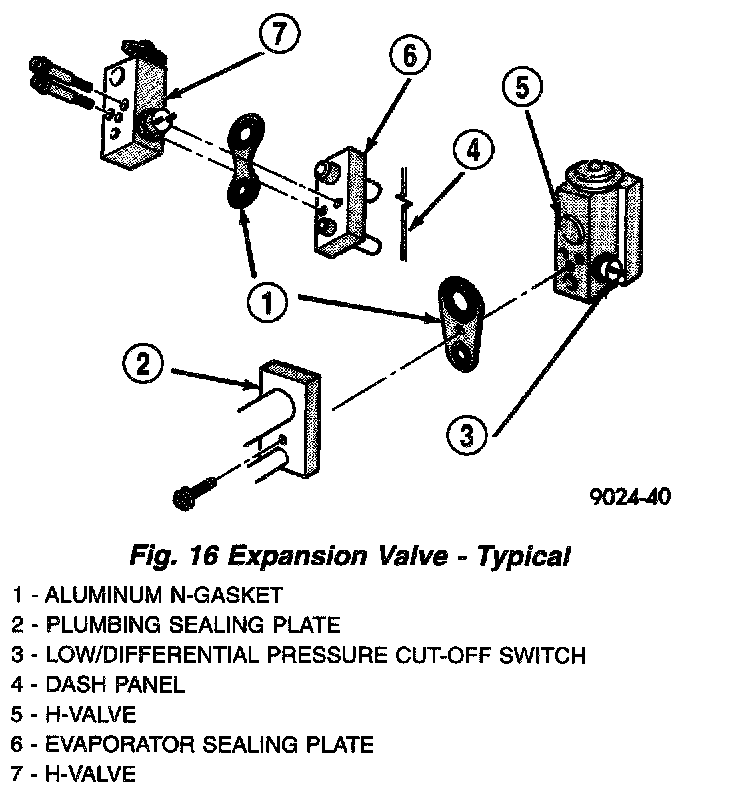 7

6

5

4

1

2

3

9024-40

Fig. 16 Expansion Valve - Typical

1 - ALUMINUM N-GASKET
2 - PLUMBING SEALING PLATE
3 - LOW/DIFFERENTIAL PRESSURE CUT-OFF SWITCH
4 - DASH PANEL
5 - H-VALVE
6 - EVAPORATOR SEALING PLATE
7 - H-VALVE