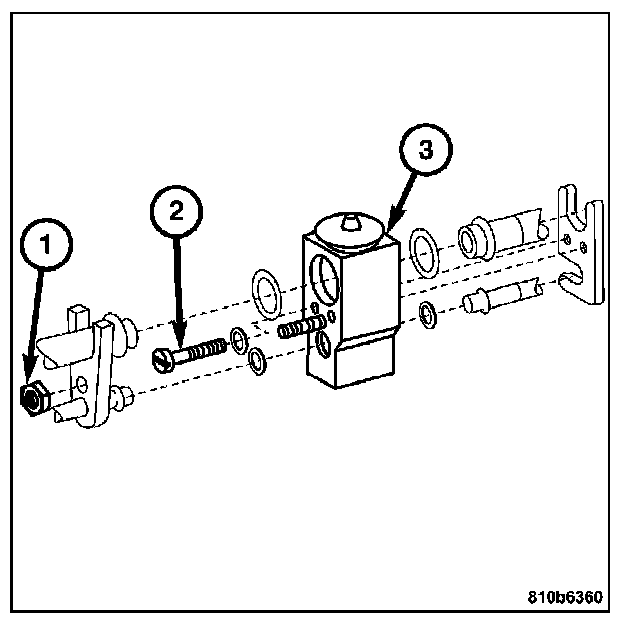 1
2
3
810b6360