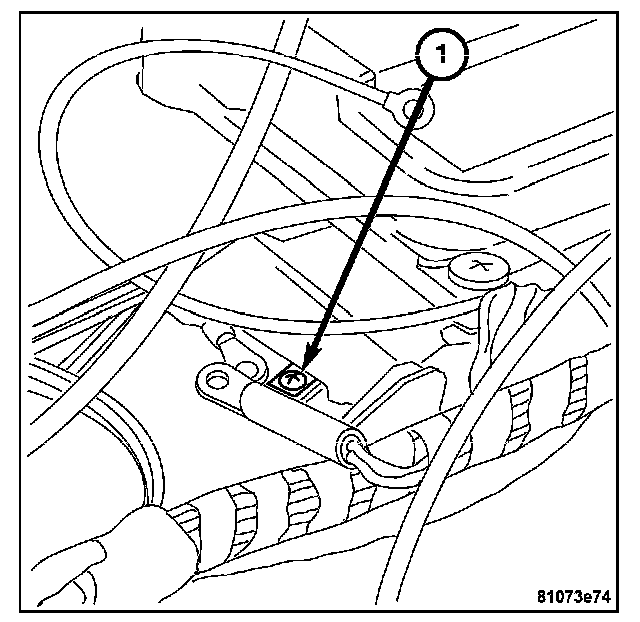 1

81073e74