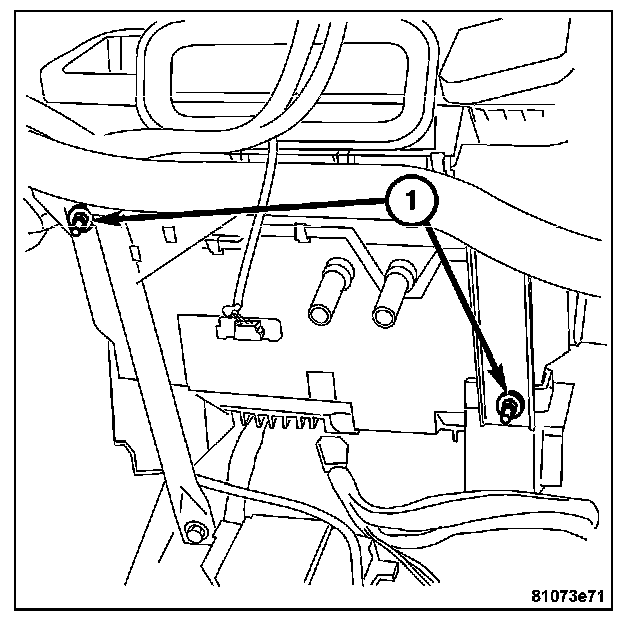 1

81073e71