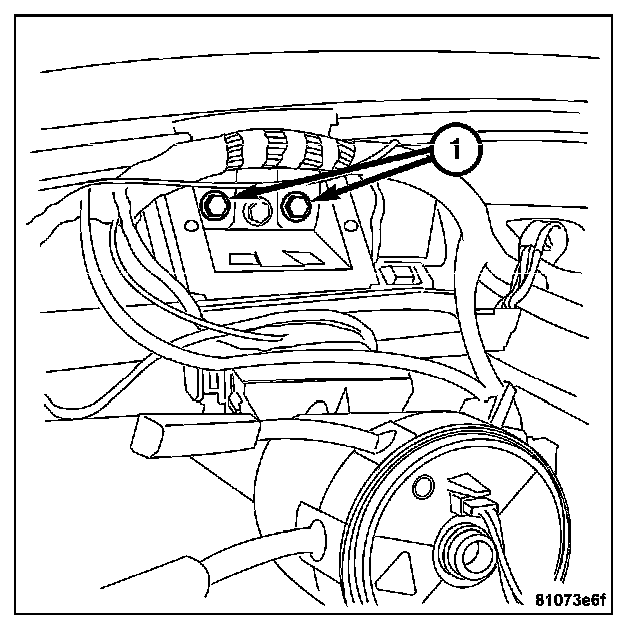 1

81073e6f