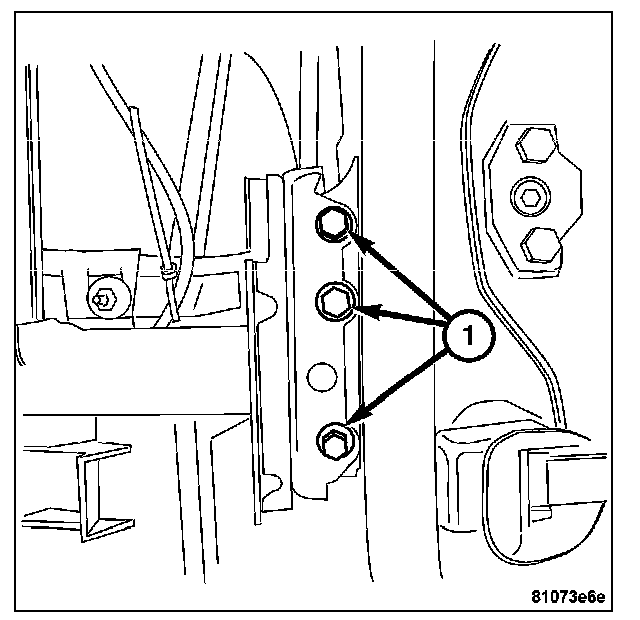 1

81073e6e