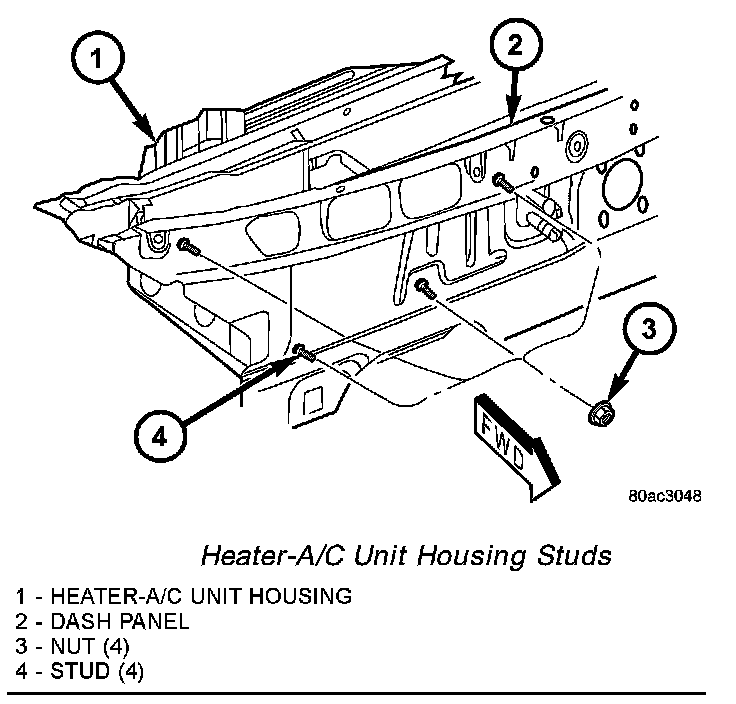 1

2

3

4

FWD

80ac3048

Heater-A/C Unit Housing Studs

1 - HEATER-A/C UNIT HOUSING
2 - DASH PANEL
3 - NUT (4)
4 - STUD (4)