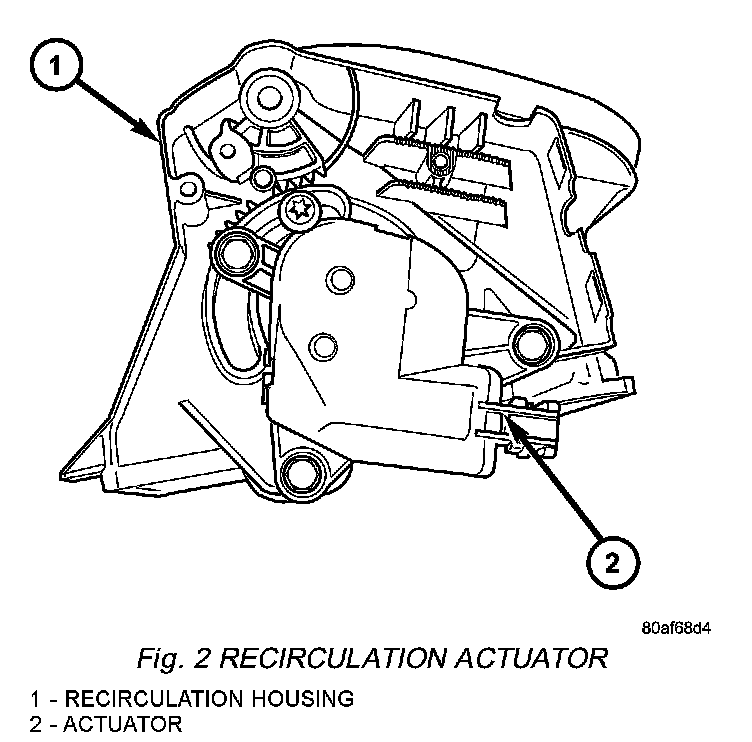 1

2

80af68d4

Fig. 2 RECIRCULATION ACTUATOR

1 - RECIRCULATION HOUSING
2 - ACTUATOR