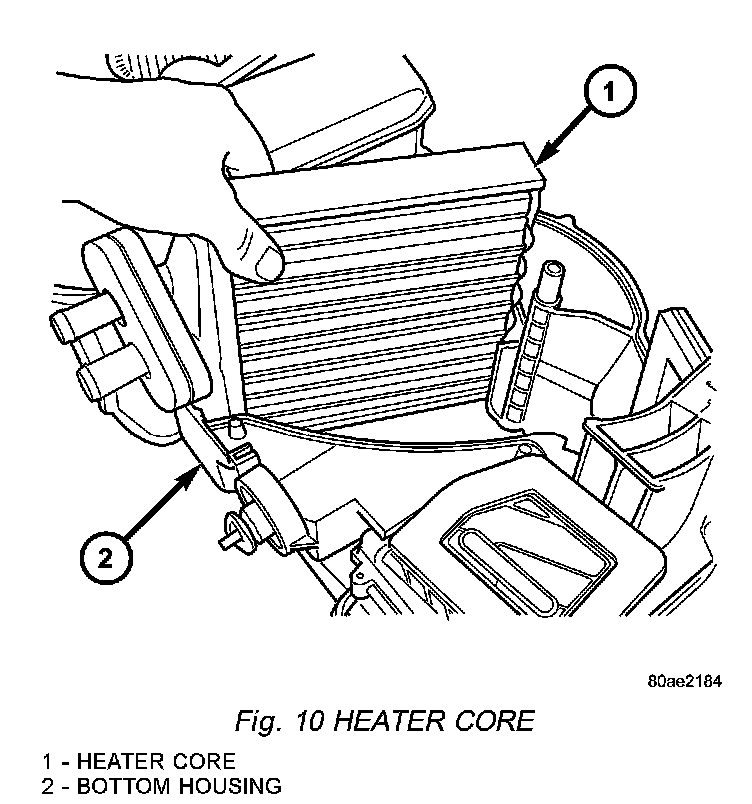 1

2

80ae2184

Fig. 10 HEATER CORE

1 - HEATER CORE
2 - BOTTOM HOUSING