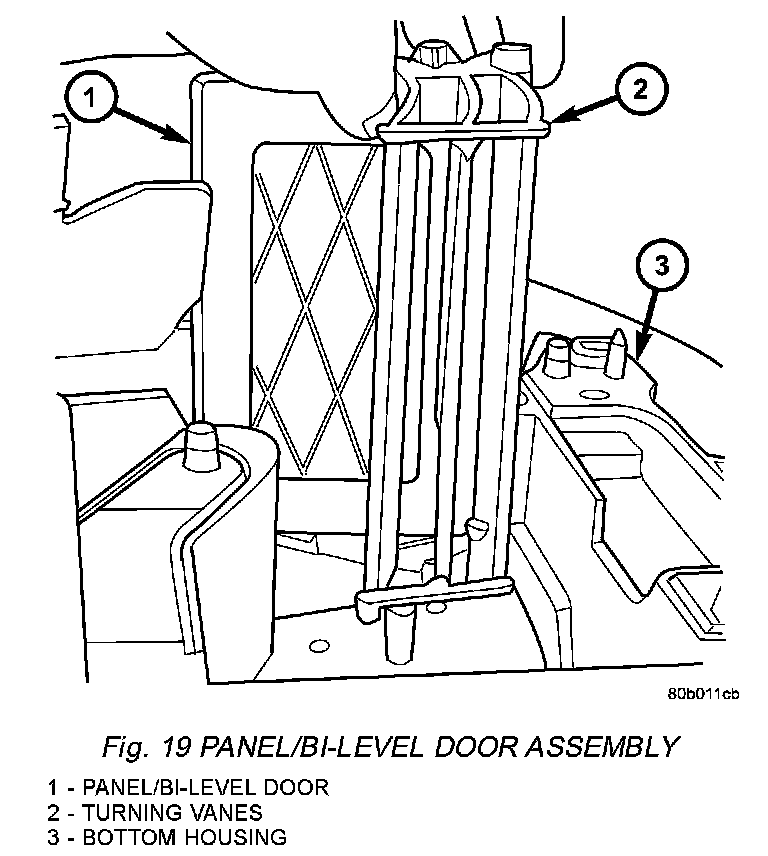 1
2
3
80b011cb

Fig. 19 PANEL/BI-LEVEL DOOR ASSEMBLY

1 - PANEL/BI-LEVEL DOOR
2 - TURNING VANES
3 - BOTTOM HOUSING