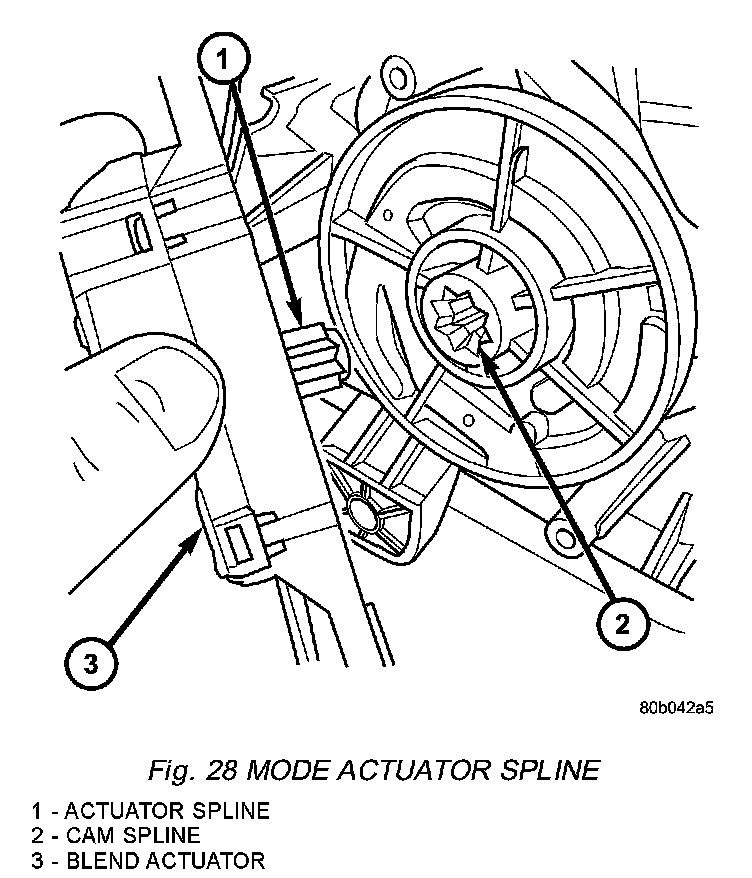 1

2

3

80b042a5

Fig. 28 MODE ACTUATOR SPLINE

1 - ACTUATOR SPLINE
2 - CAM SPLINE
3 - BLEND ACTUATOR