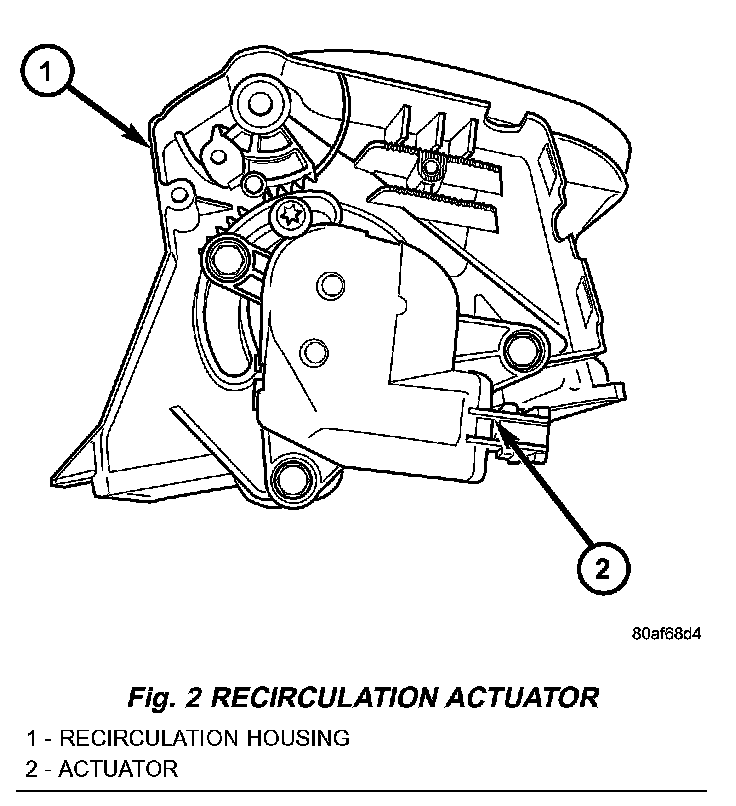 1

2

80af68d4

Fig. 2 RECIRCULATION ACTUATOR

1 - RECIRCULATION HOUSING
2 - ACTUATOR