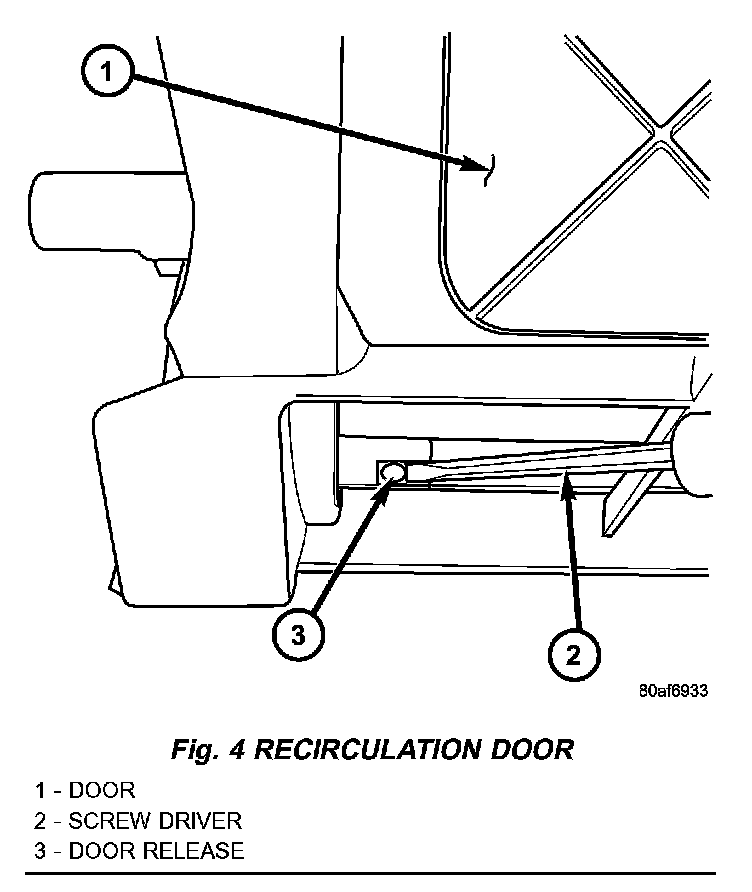 1

3

2

80af6933

Fig. 4 RECIRCULATION DOOR

1 - DOOR
2 - SCREW DRIVER
3 - DOOR RELEASE