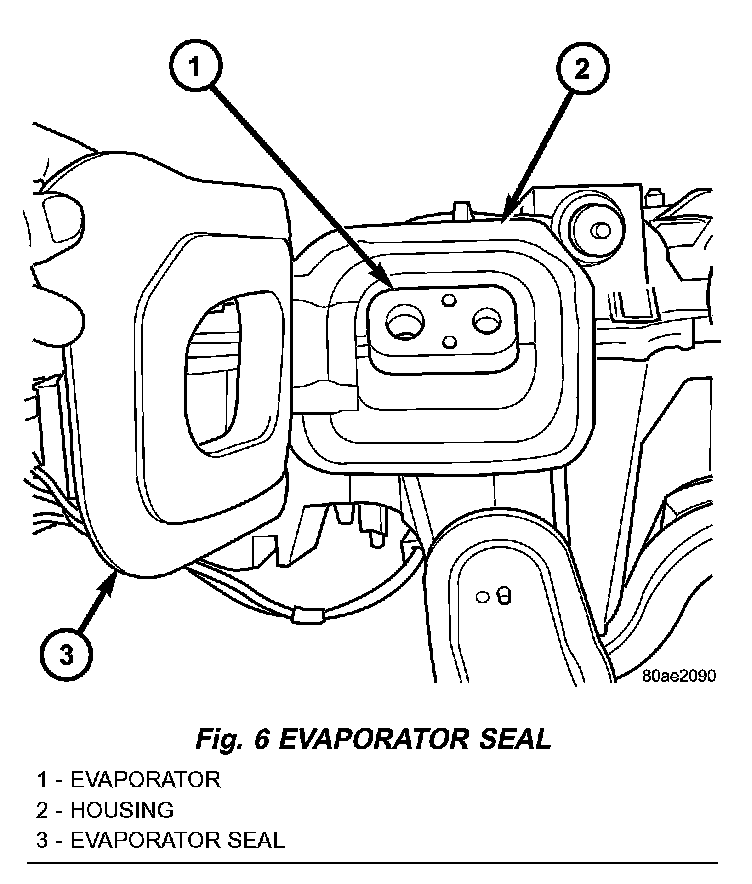 1

2

3

80ae2090

Fig. 6 EVAPORATOR SEAL

1 - EVAPORATOR
2 - HOUSING
3 - EVAPORATOR SEAL