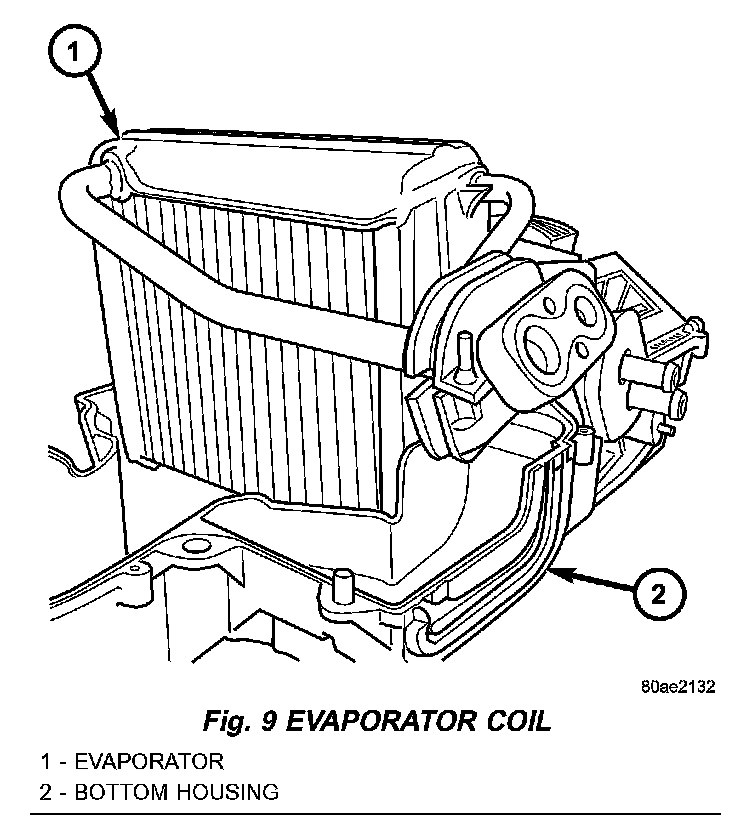 1

2

80ae2132

Fig. 9 EVAPORATOR COIL

1 - EVAPORATOR
2 - BOTTOM HOUSING