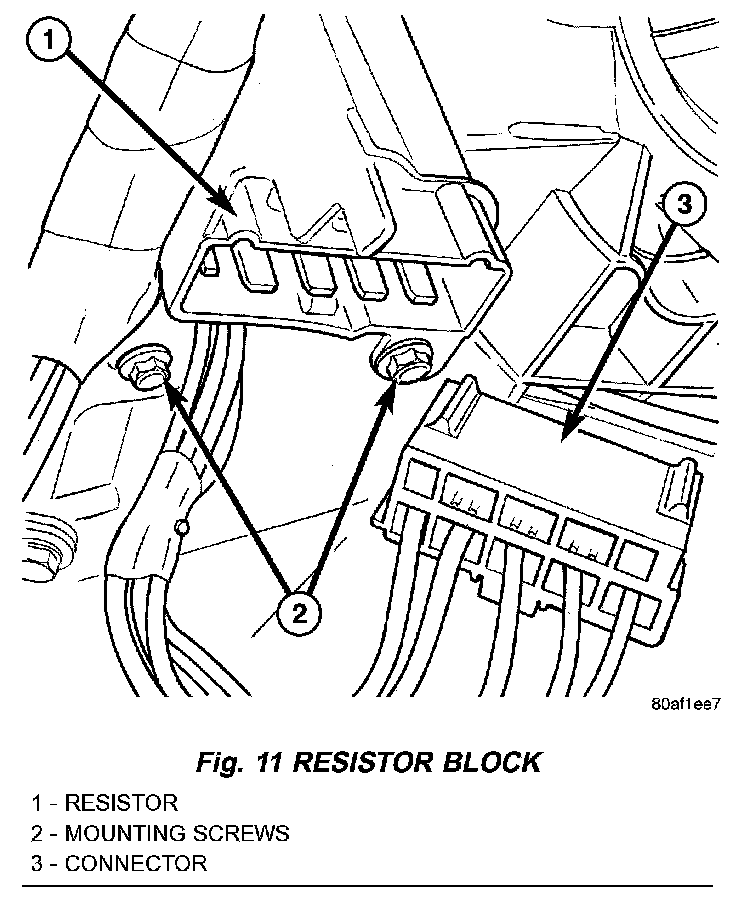 1

3

2

80af1ee7

Fig. 11 RESISTOR BLOCK

1 - RESISTOR
2 - MOUNTING SCREWS
3 - CONNECTOR