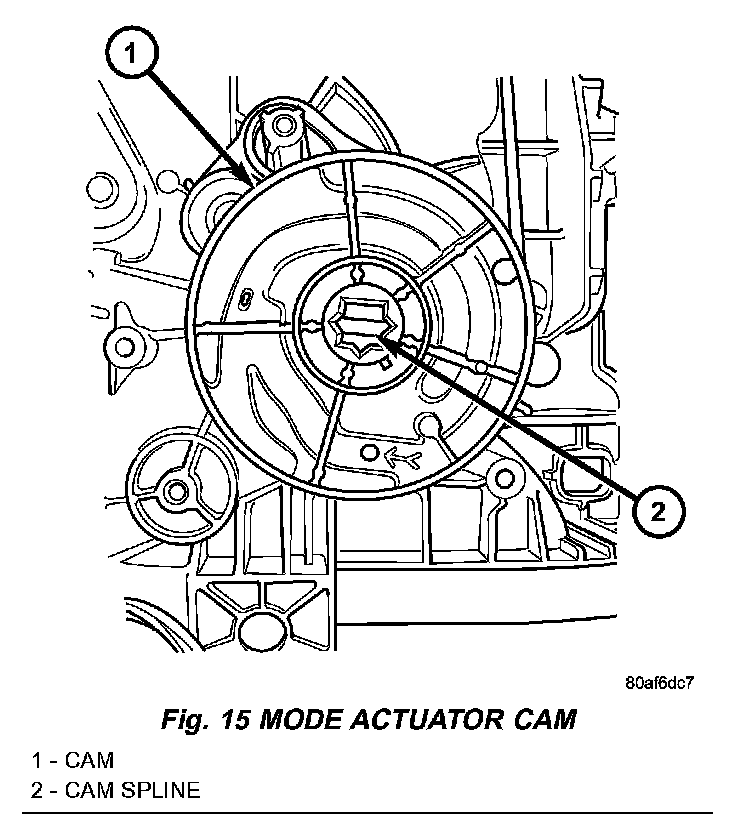 1

2

80af6dc7

Fig. 15 MODE ACTUATOR CAM

1 - CAM
2 - CAM SPLINE