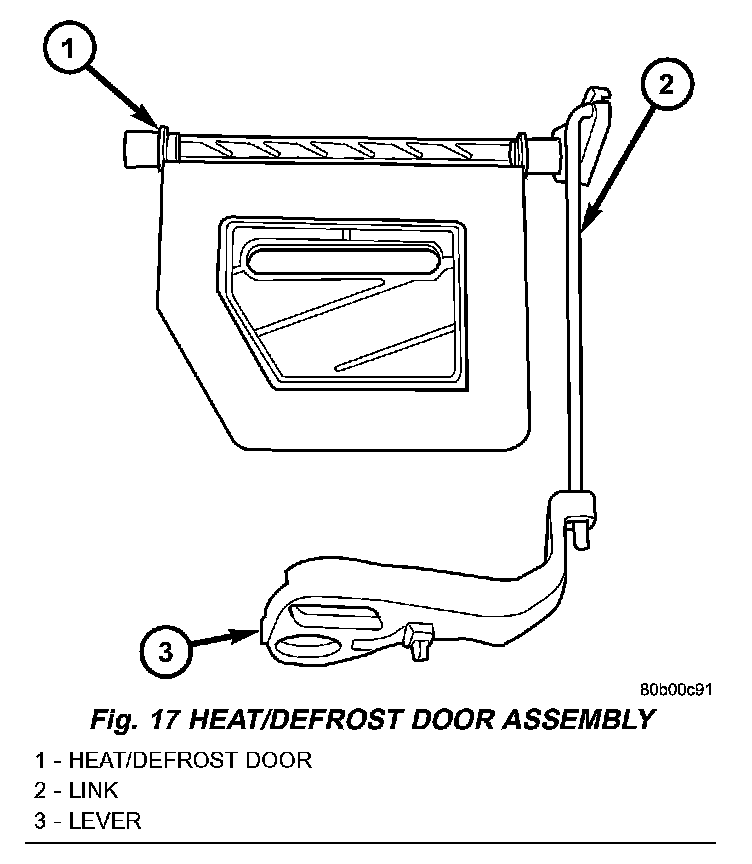 1

2

3

80b00c91

Fig. 17 HEAT/DEFROST DOOR ASSEMBLY

1 - HEAT/DEFROST DOOR
2 - LINK
3 - LEVER