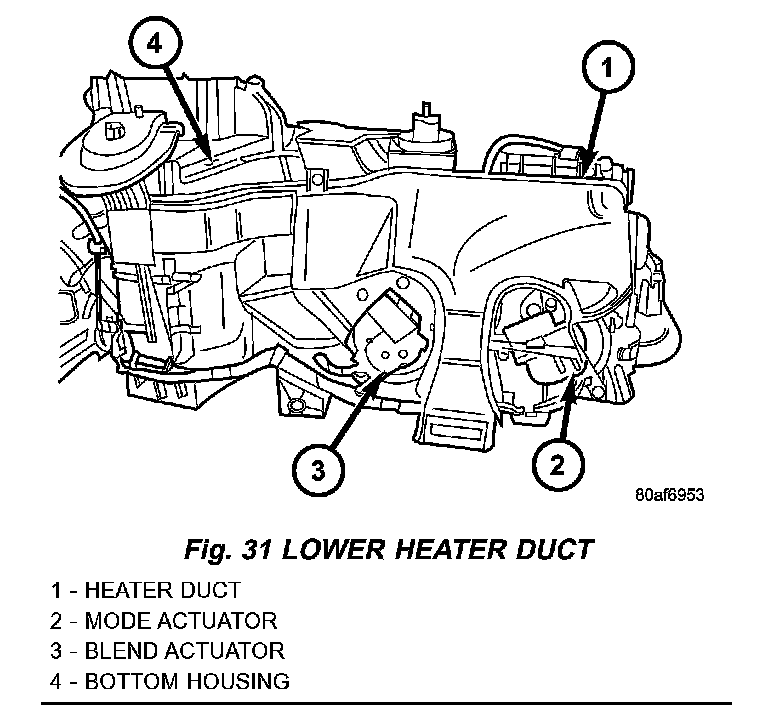 4

1

3

2

80af6953

Fig. 31 LOWER HEATER DUCT

1 - HEATER DUCT
2 - MODE ACTUATOR
3 - BLEND ACTUATOR
4 - BOTTOM HOUSING