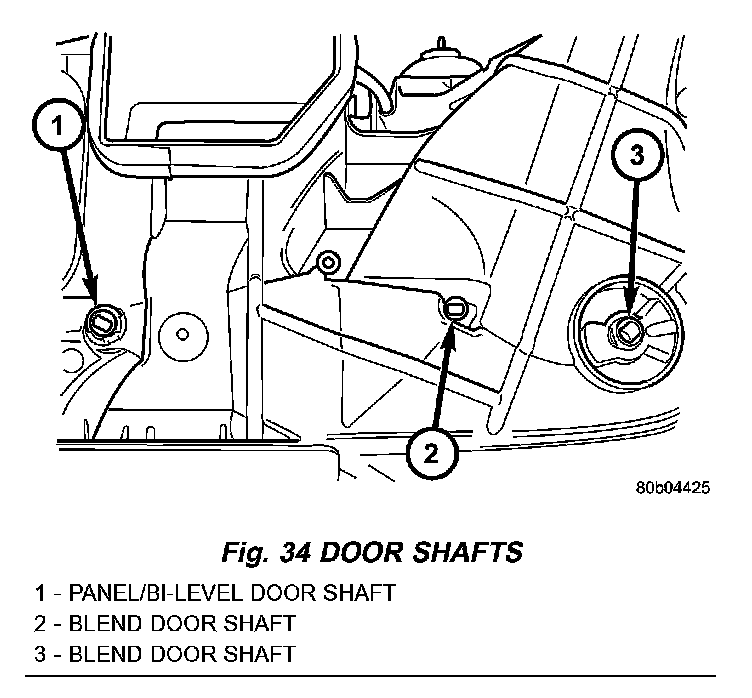 1

3

2

80b04425

Fig. 34 DOOR SHAFTS

1 - PANEL/BI-LEVEL DOOR SHAFT
2 - BLEND DOOR SHAFT
3 - BLEND DOOR SHAFT