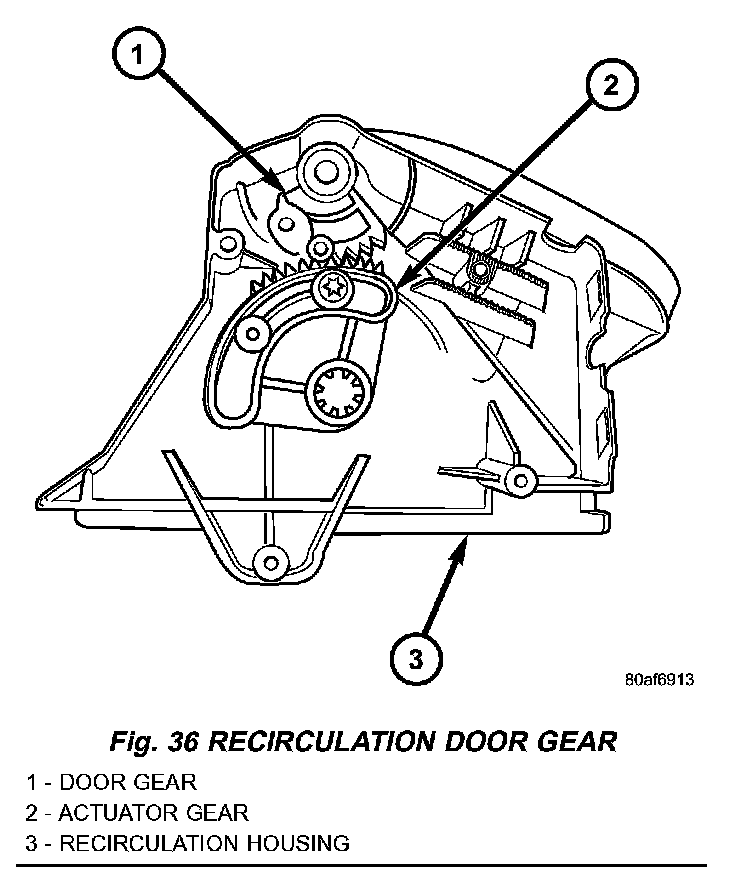 1

2

3

80af6913

Fig. 36 RECIRCULATION DOOR GEAR

1 - DOOR GEAR
2 - ACTUATOR GEAR
3 - RECIRCULATION HOUSING