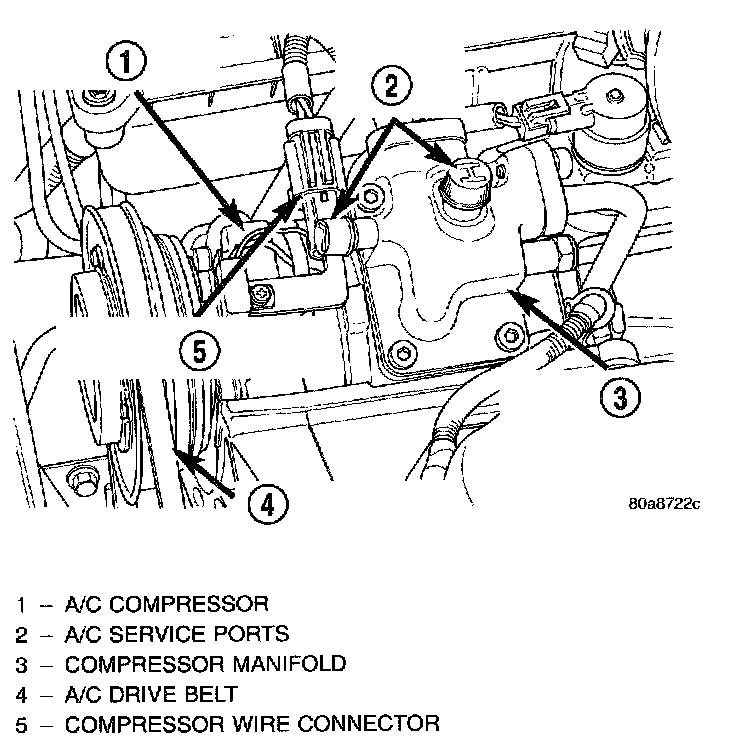 1
2
5
3
4
80a8722c

1 – A/C COMPRESSOR
2 – A/C SERVICE PORTS
3 – COMPRESSOR MANIFOLD
4 – A/C DRIVE BELT
5 – COMPRESSOR WIRE CONNECTOR