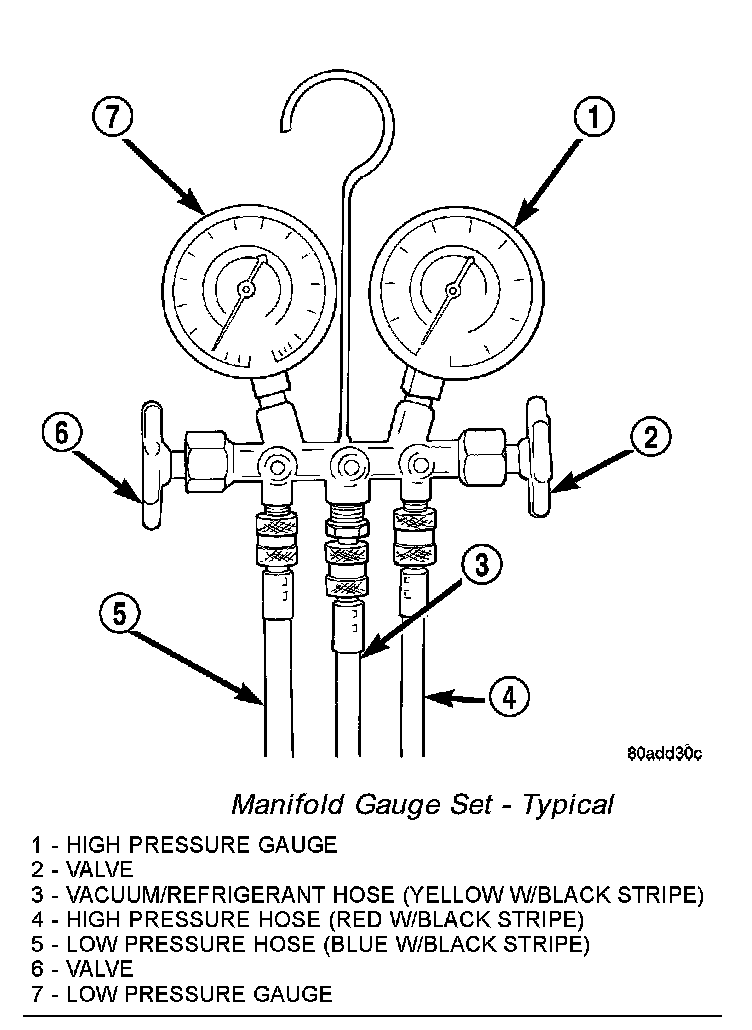 7
1
6
2
3
5
4
80add30c

Manifold Gauge Set - Typical

1 - HIGH PRESSURE GAUGE
2 - VALVE
3 - VACUUM/REFRIGERANT HOSE (YELLOW W/BLACK STRIPE)
4 - HIGH PRESSURE HOSE (RED W/BLACK STRIPE)
5 - LOW PRESSURE HOSE (BLUE W/BLACK STRIPE)
6 - VALVE
7 - LOW PRESSURE GAUGE