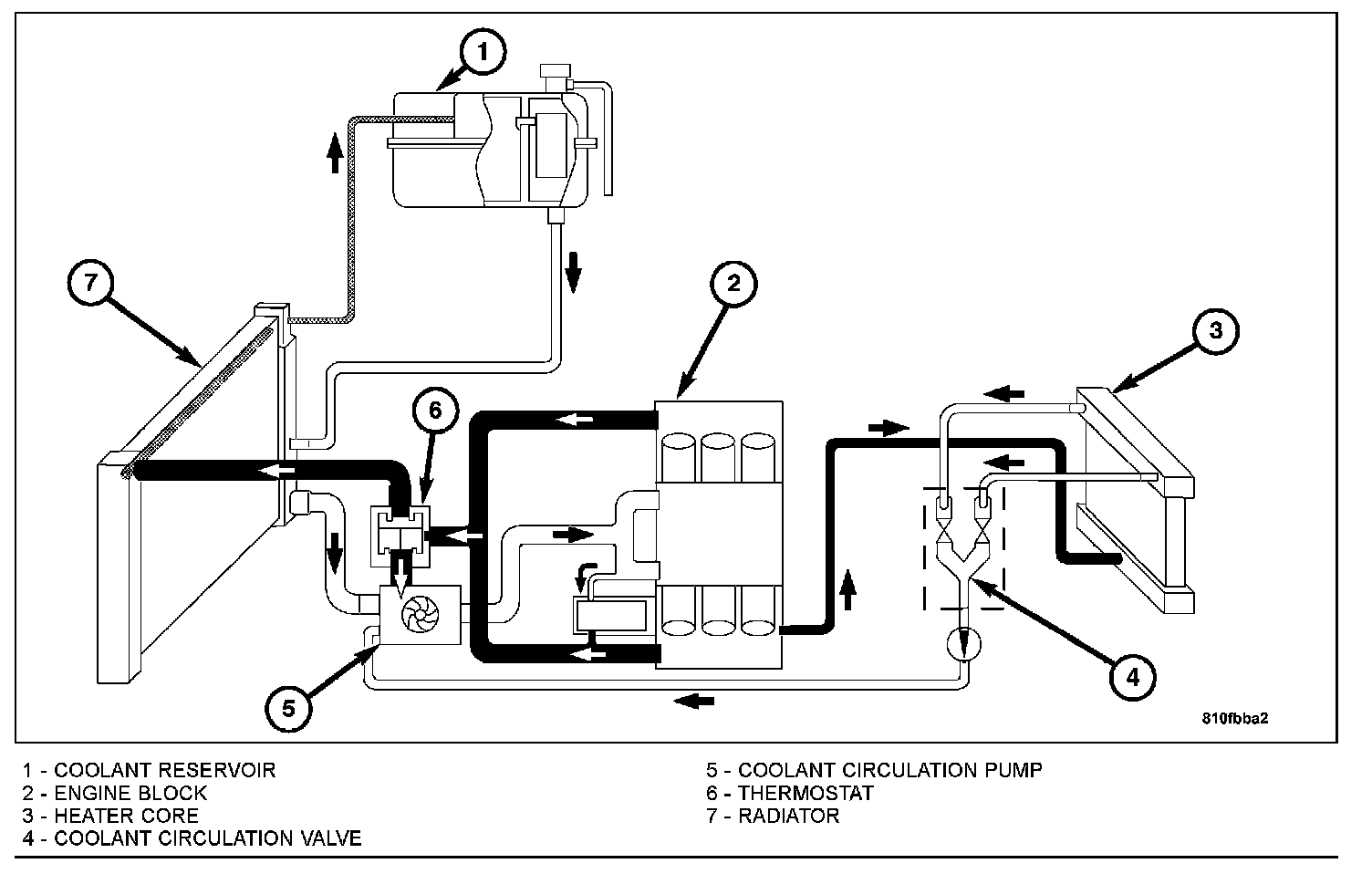 1
7
2
3
6
4
5
810fbba2

1 - COOLANT RESERVOIR
2 - ENGINE BLOCK
3 - HEATER CORE
4 - COOLANT CIRCULATION VALVE

5 - COOLANT CIRCULATION PUMP
6 - THERMOSTAT
7 - RADIATOR