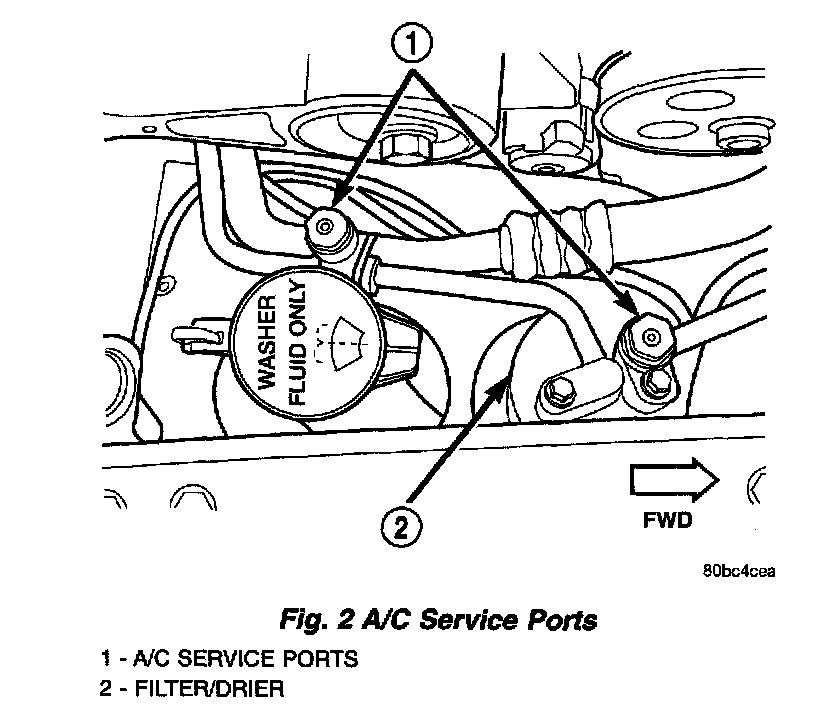 1

WASHER FLUID ONLY

2

FWD

80bc4cea

Fig. 2 A/C Service Ports

1 - A/C SERVICE PORTS
2 - FILTER/DRIER