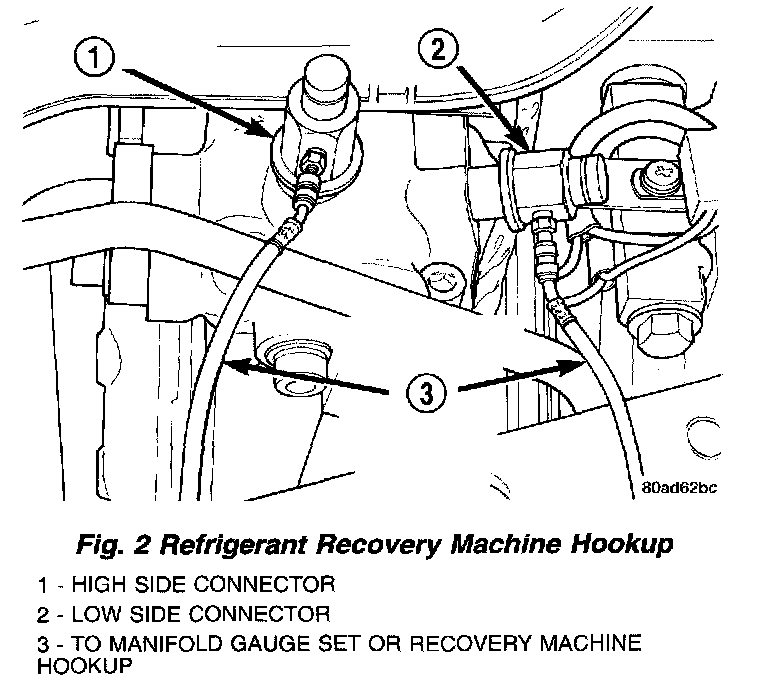 1

2

3

80ad62bc

Fig. 2 Refrigerant Recovery Machine Hookup

1 - HIGH SIDE CONNECTOR

2 - LOW SIDE CONNECTOR

3 - TO MANIFOLD GAUGE SET OR RECOVERY MACHINE HOOKUP