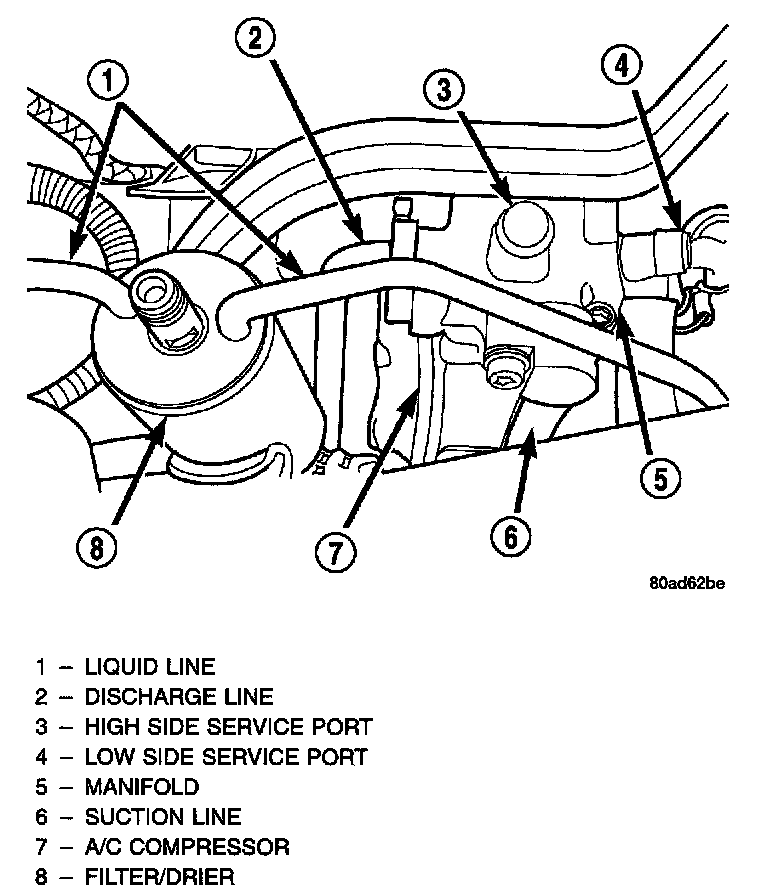 1
2
3
4
5
6
7
8

80ad62be

1 – LIQUID LINE
2 – DISCHARGE LINE
3 – HIGH SIDE SERVICE PORT
4 – LOW SIDE SERVICE PORT
5 – MANIFOLD
6 – SUCTION LINE
7 – A/C COMPRESSOR
8 – FILTER/DRIER