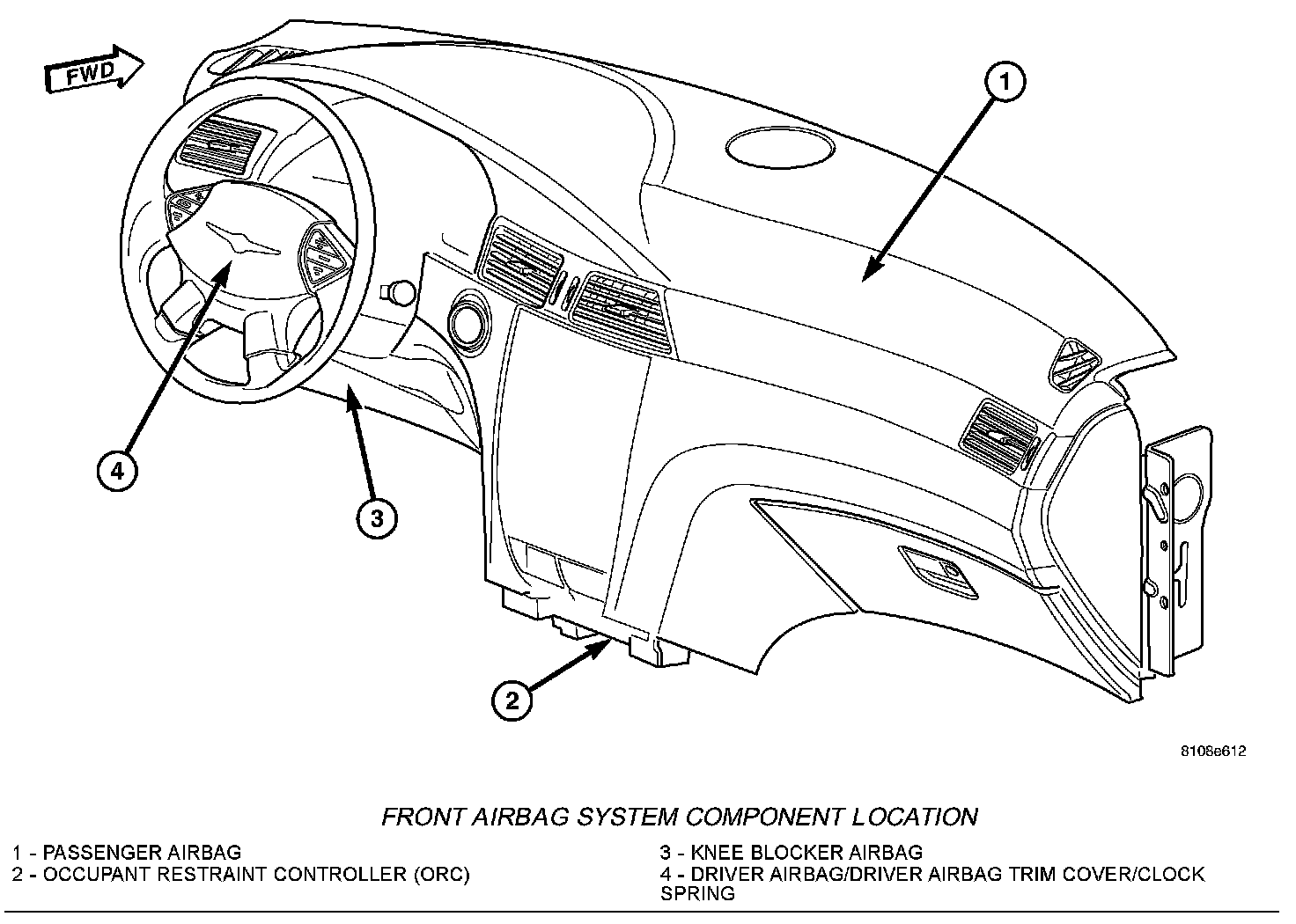 FWD

1

4

3

2

8108e612

FRONT AIRBAG SYSTEM COMPONENT LOCATION

1 - PASSENGER AIRBAG
2 - OCCUPANT RESTRAINT CONTROLLER (ORC)

3 - KNEE BLOCKER AIRBAG
4 - DRIVER AIRBAG/DRIVER AIRBAG TRIM COVER/CLOCK SPRING