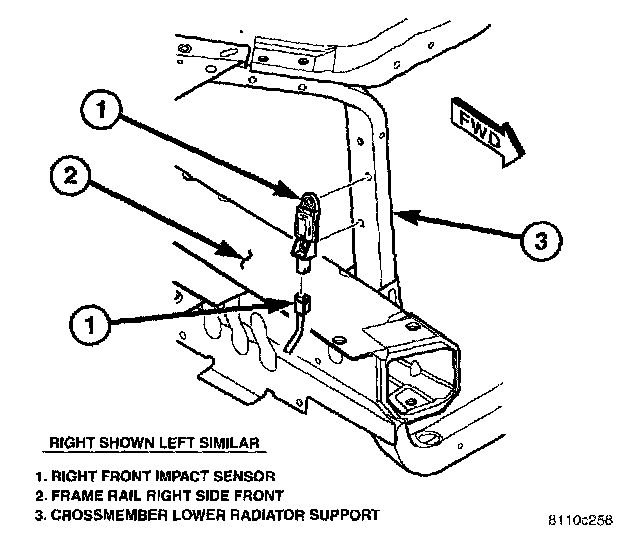 1

FWD

2

3

1

RIGHT SHOWN LEFT SIMILAR

1. RIGHT FRONT IMPACT SENSOR
2. FRAME RAIL RIGHT SIDE FRONT
3. CROSSMEMBER LOWER RADIATOR SUPPORT

8110c258