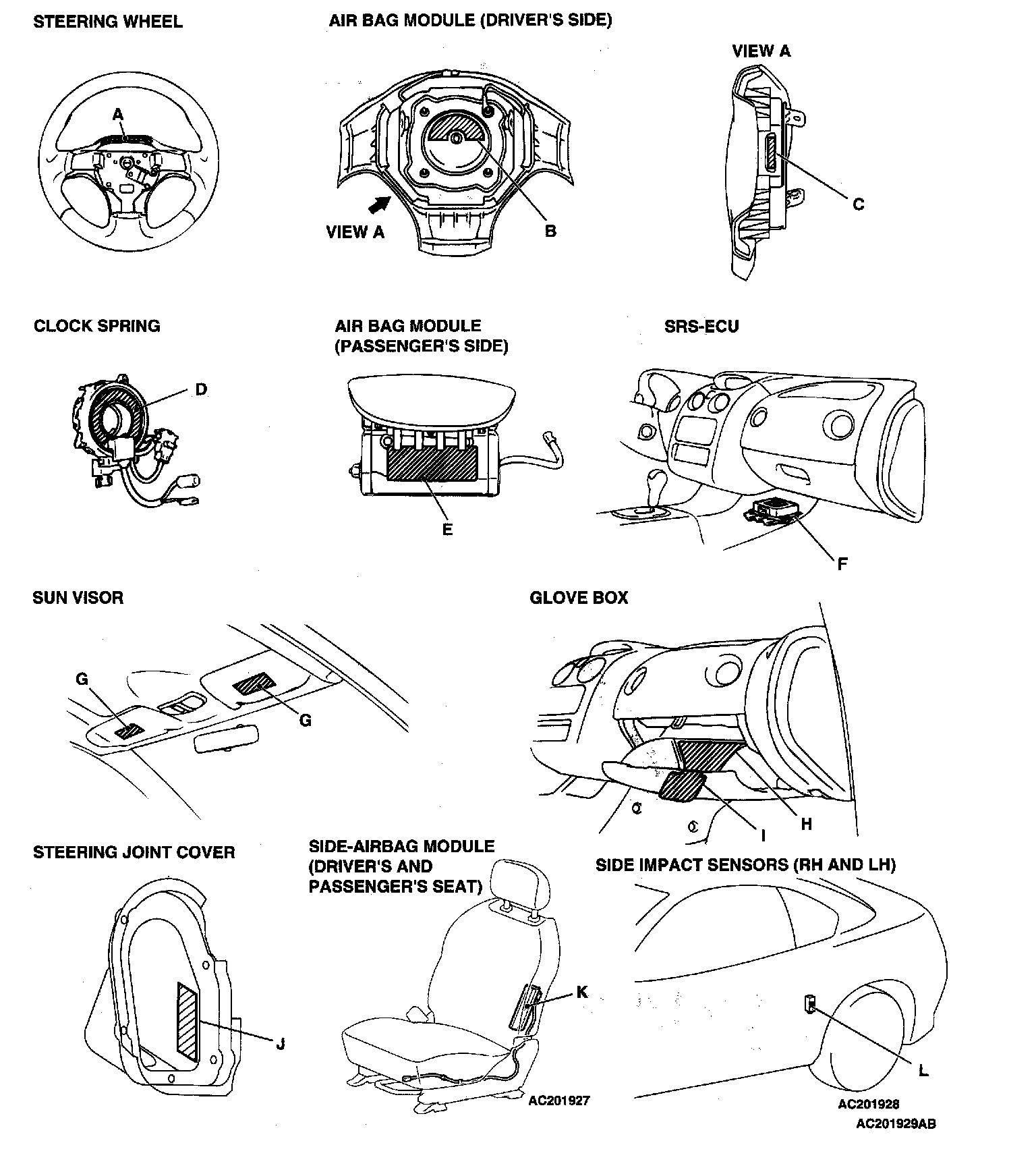 STEERING WHEEL

A

AIR BAG MODULE (DRIVER'S SIDE)

VIEW A

B

VIEW A

C

CLOCK SPRING

D

AIR BAG MODULE (PASSENGER'S SIDE)

E

SRS-ECU

F

SUN VISOR

G

G

GLOVE BOX

H

I

STEERING JOINT COVER

J

SIDE-AIRBAG MODULE (DRIVER'S AND PASSENGER'S SEAT)

K

AC201927

SIDE IMPACT SENSORS (RH AND LH)

L

AC201928

AC201929AB