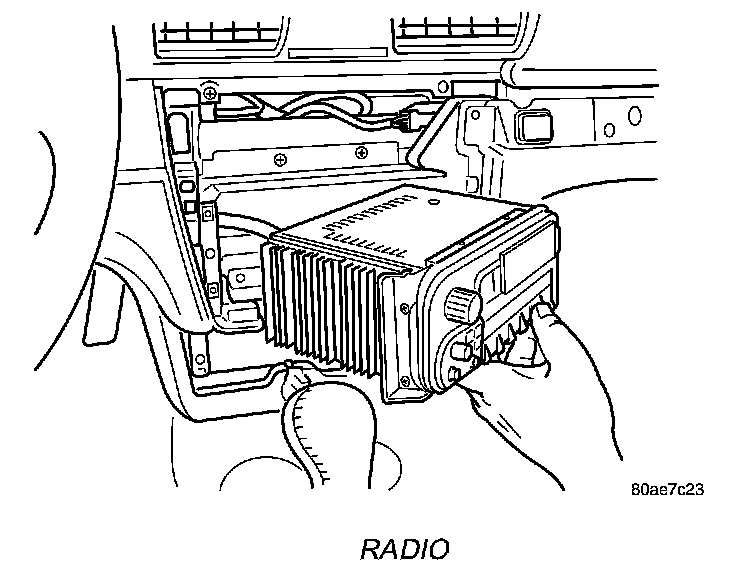 80ae7c23

RADIO