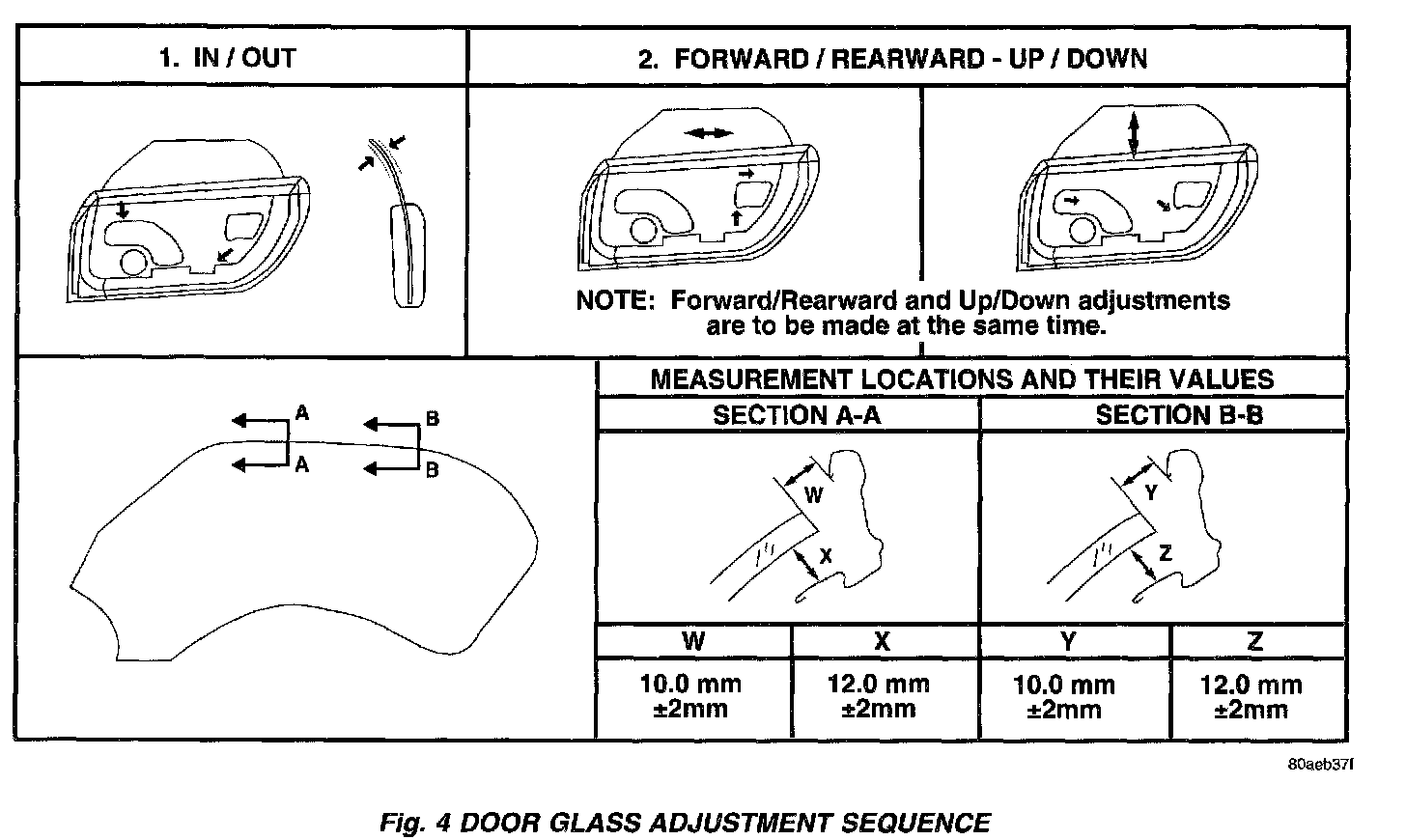 1. IN / OUT

2. FORWARD / REARWARD - UP / DOWN

NOTE: Forward/Rearward and Up/Down adjustments are to be made at the same time.

A
A
B
B

MEASUREMENT LOCATIONS AND THEIR VALUES

SECTION A-A

SECTION B-B

W
X
Y
Z

| W | X | Y | Z |
|---|---|---|---|
| 10.0 mm ±2mm | 12.0 mm ±2mm | 10.0 mm ±2mm | 12.0 mm ±2mm |

80aeb37f

Fig. 4 DOOR GLASS ADJUSTMENT SEQUENCE