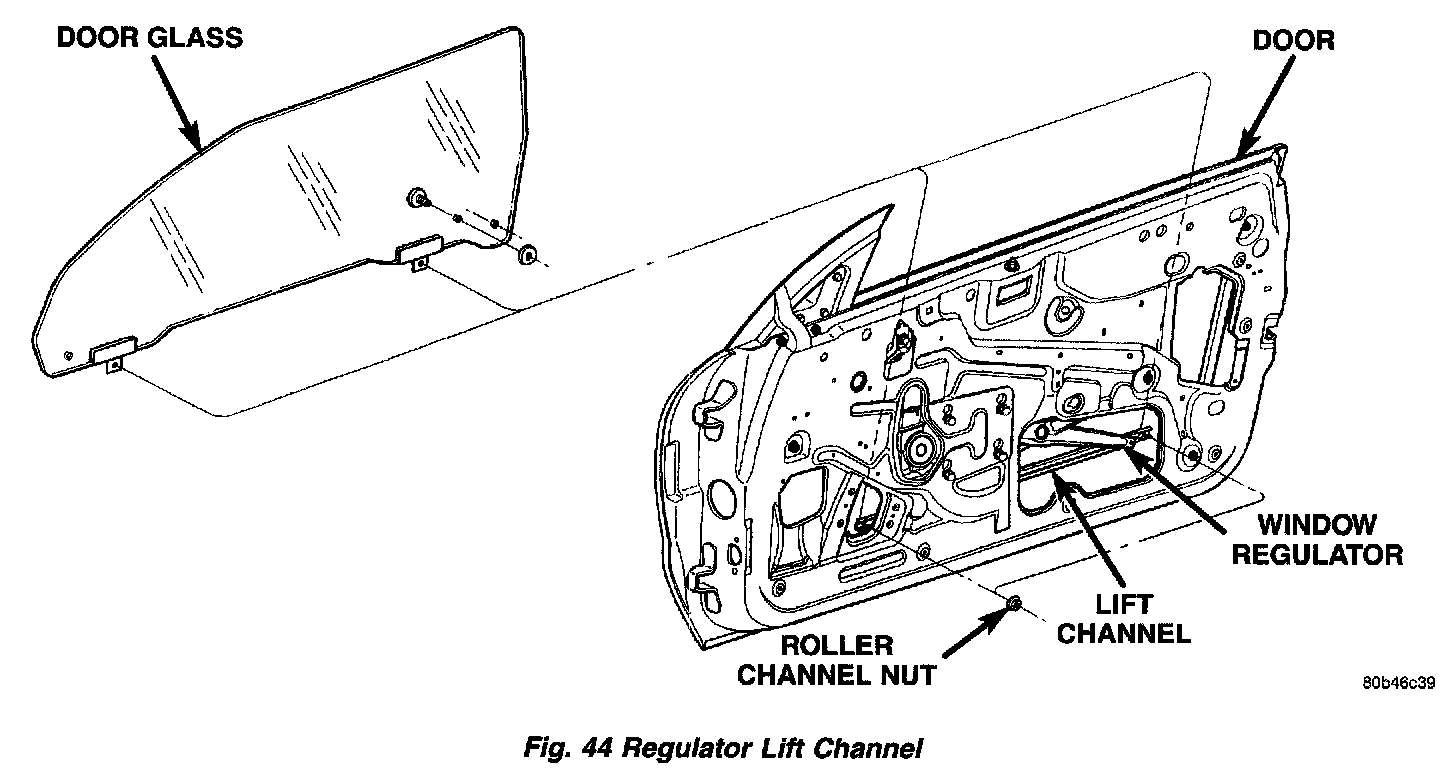 DOOR GLASS

DOOR

WINDOW REGULATOR

LIFT CHANNEL

ROLLER CHANNEL NUT

80b46c39

Fig. 44 Regulator Lift Channel