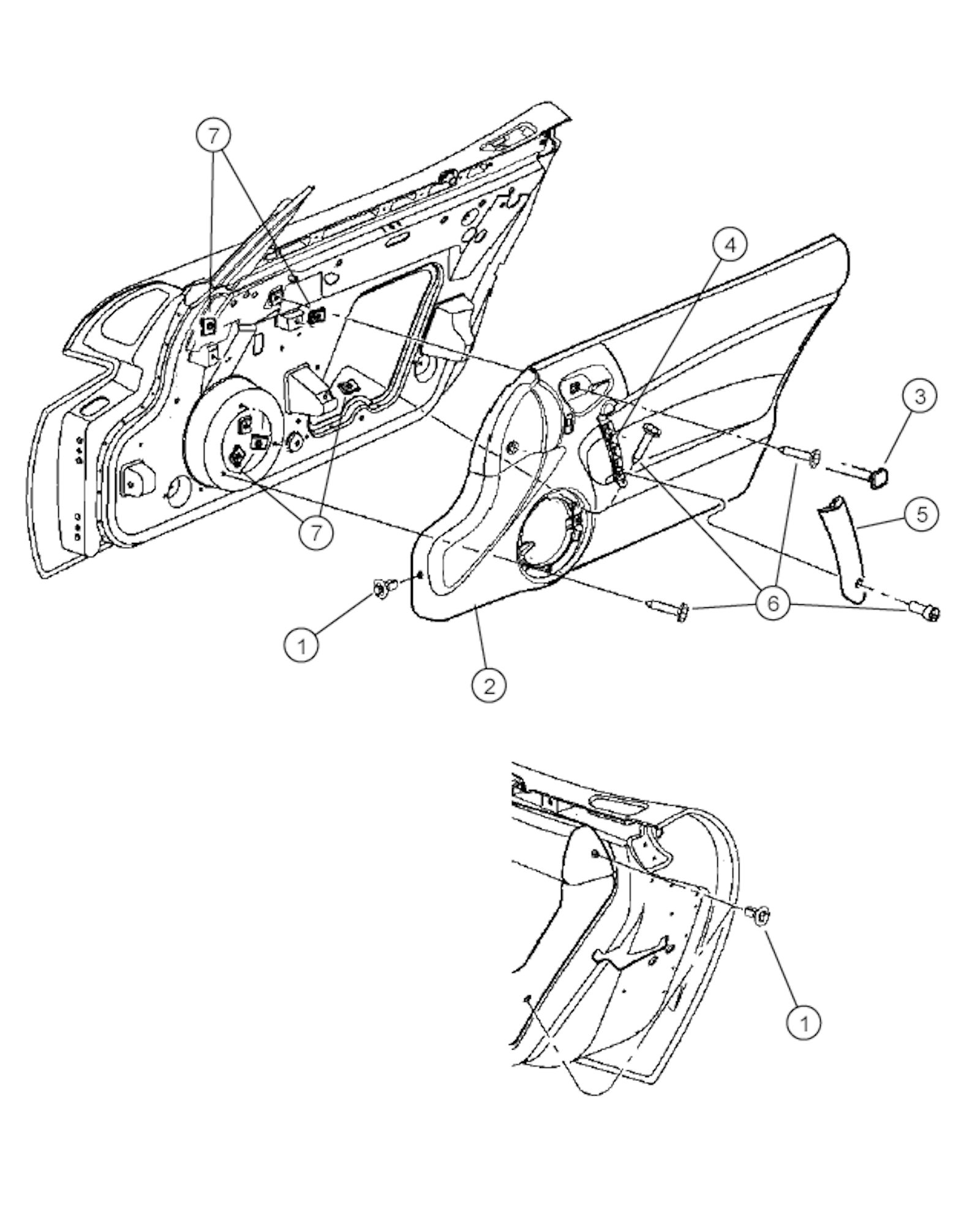 7
4
3
5
7
6
1
2
1