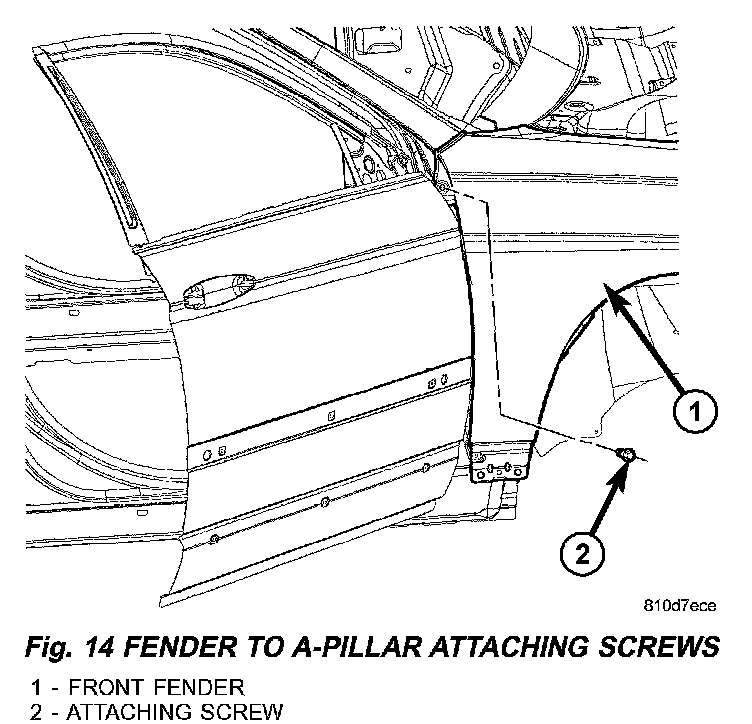 1

2

810d7ece

Fig. 14 FENDER TO A-PILLAR ATTACHING SCREWS

1 - FRONT FENDER
2 - ATTACHING SCREW