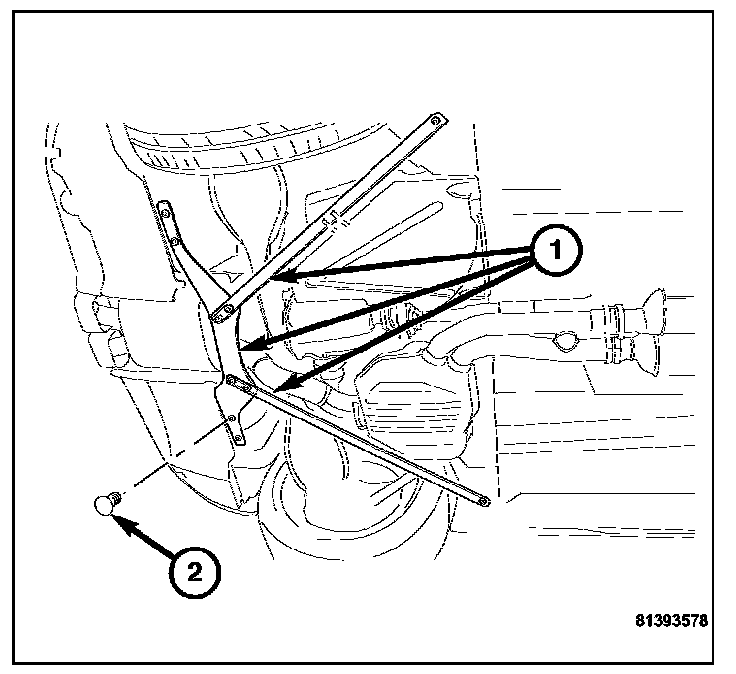 1
2
81393578