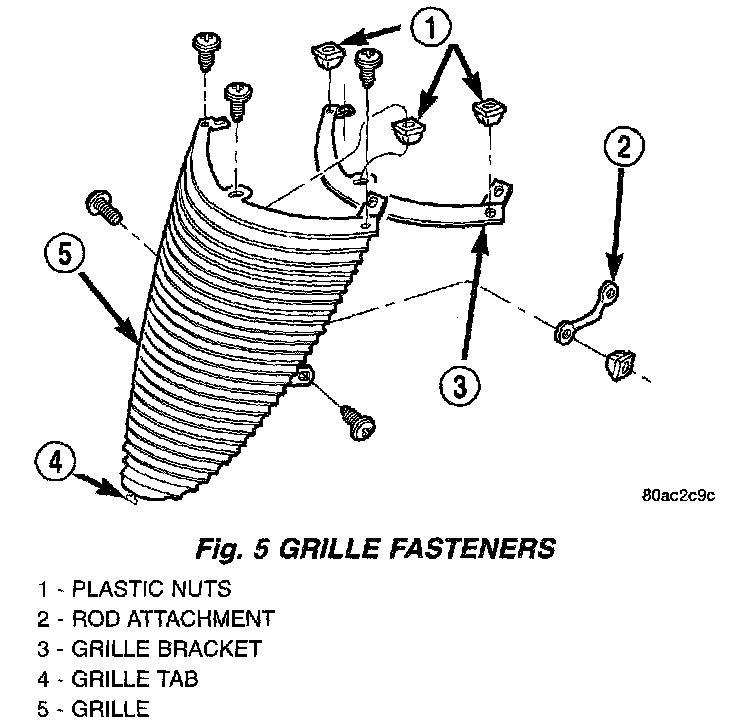 1

2

5

3

4

80ac2c9c

Fig. 5 GRILLE FASTENERS

1 - PLASTIC NUTS
2 - ROD ATTACHMENT
3 - GRILLE BRACKET
4 - GRILLE TAB
5 - GRILLE