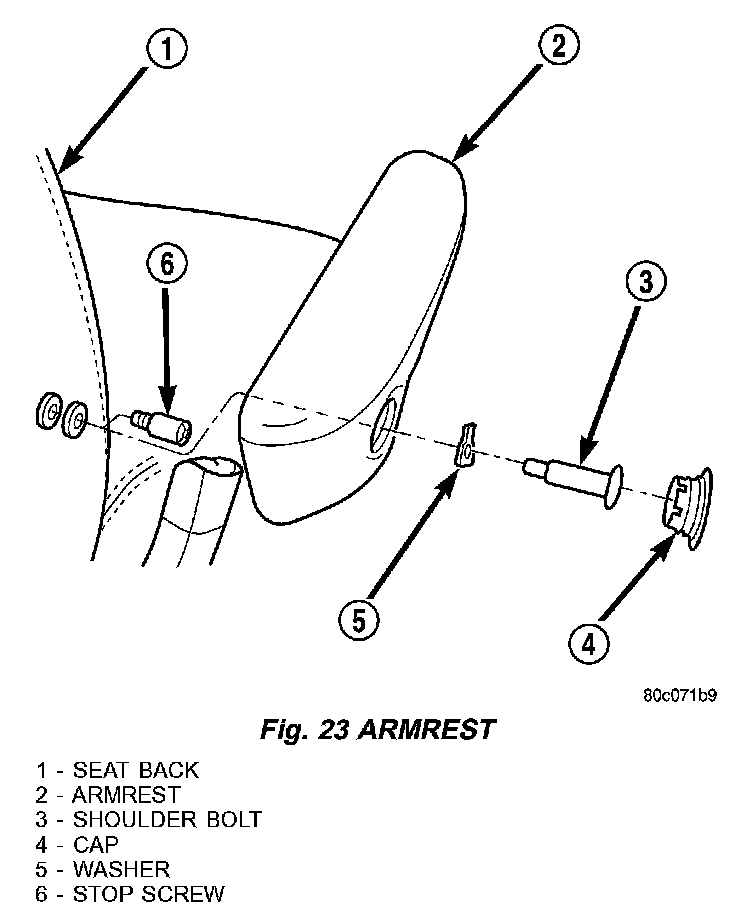 1

2

6

3

5

4

80c071b9

Fig. 23 ARMREST

1 - SEAT BACK
2 - ARMREST
3 - SHOULDER BOLT
4 - CAP
5 - WASHER
6 - STOP SCREW